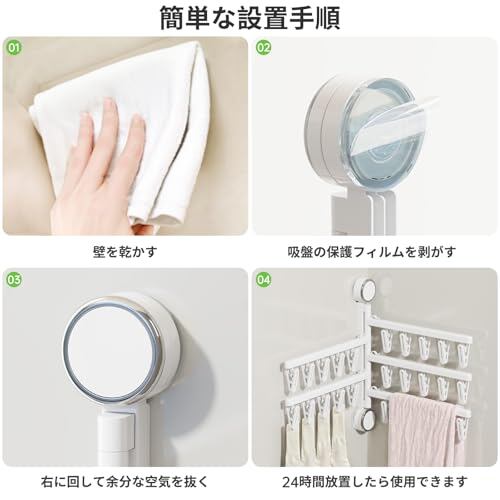 簡単な設置手順

01

壁を乾かす

02

吸盤の保護フィルムを剥がす

03

右に回して余分な空気を抜く

04

24時間放置したら使用できます