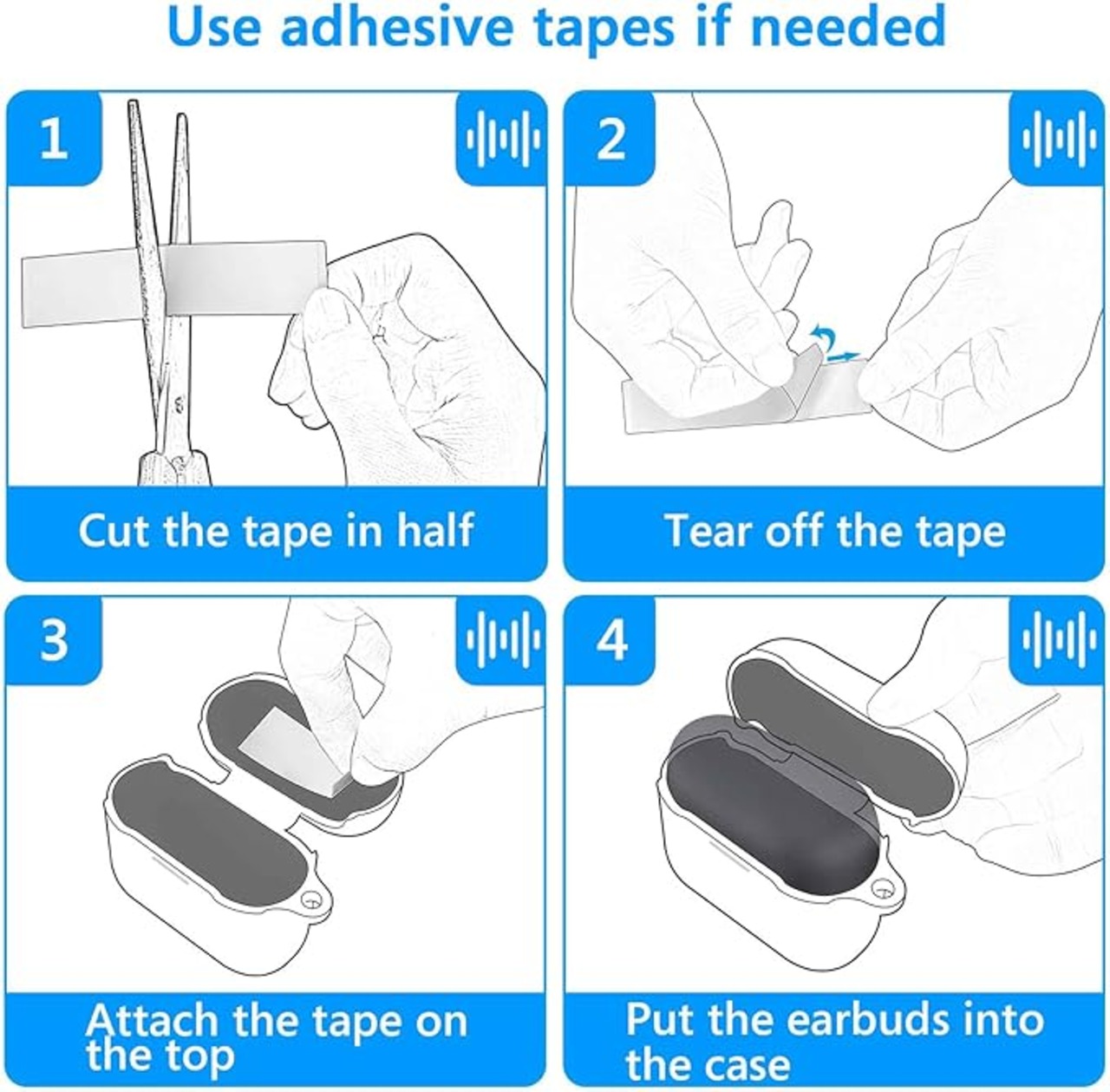 Use adhesive tapes if needed

1

Cut the tape in half

2

Tear off the tape

3

Attach the tape on the top

4

Put the earbuds into the case