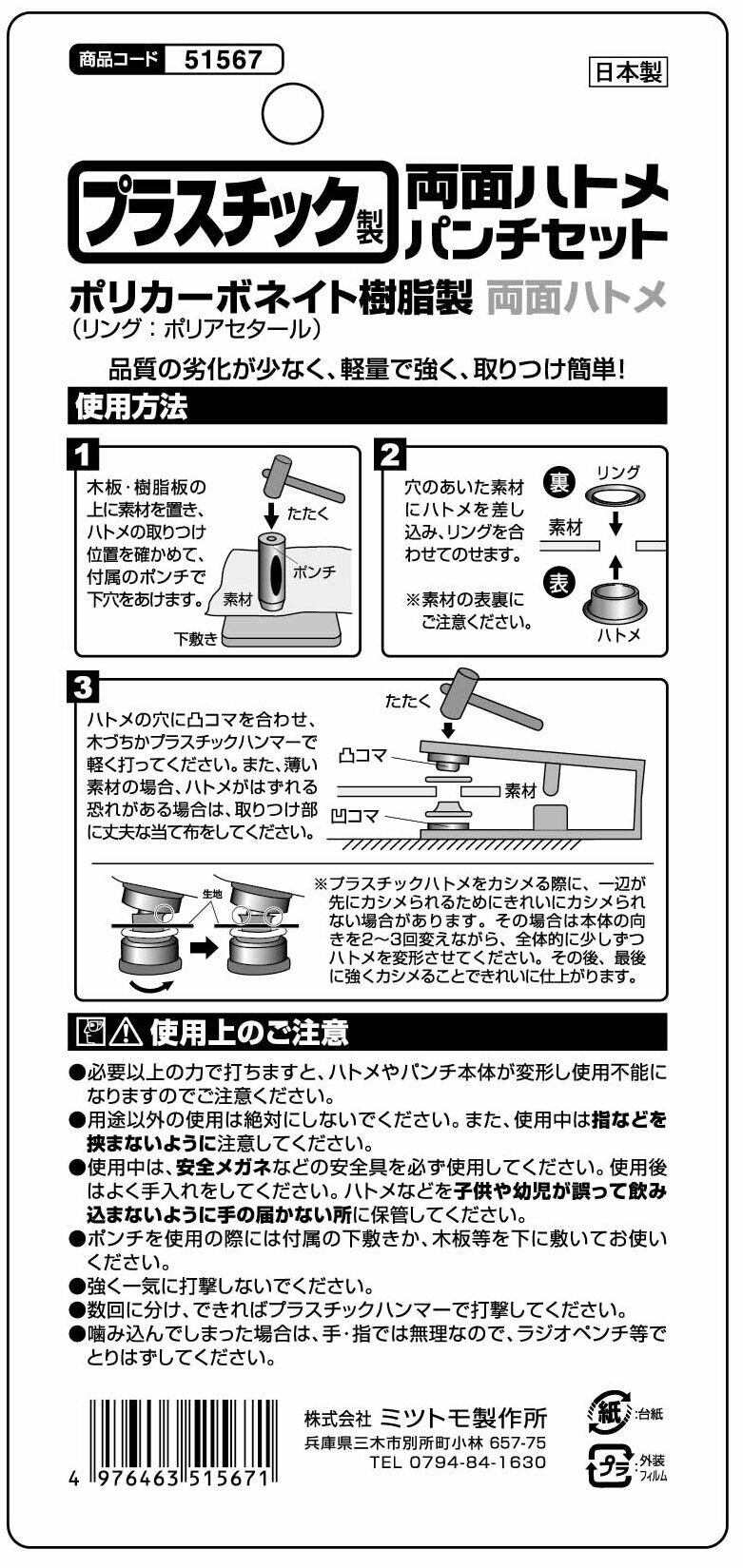 商品コード 51567

日本製

プラスチック製 両面ハトメ パンチセット

ポリカーボネイト樹脂製 両面ハトメ
(リング：ポリアセタール)

品質の劣化が少なく、軽量で強く、取りつけ簡単!

使用方法

1
木板・樹脂板の上に素材を置き、ハトメの取りつけ位置を確かめて、付属のポンチで下穴をあけます。
たたく
ポンチ
素材
下敷き

2
穴のあいた素材にハトメを差し込み、リングを合わせてのせます。
※素材の表裏にご注意ください。
裏
リング
素材
表
ハトメ

3
ハトメの穴に凸コマを合わせ、木づちかプラスチックハンマーで軽く打ってください。また、薄い素材の場合、ハトメがはずれる恐れがある場合は、取りつけ部に丈夫な当て布をしてください。
たたく
凸コマ
素材
凹コマ

生地
※プラスチックハトメをカシメる際に、一辺が先にカシメられるためにきれいにカシメられない場合があります。その場合は本体の向きを2～3回変えながら、全体的に少しずつハトメを変形させてください。その後、最後に強くカシメることできれいに仕上がります。

使用上のご注意
●必要以上の力で打ちますと、ハトメやパンチ本体が変形し使用不能になりますのでご注意ください。
●用途以外の使用は絶対にしないでください。また、使用中は指などを挟まないように注意してください。
●使用中は、安全メガネなどの安全具を必ず使用してください。使用後はよく手入れをしてください。ハトメなどを子供や幼児が誤って飲み込まないように手の届かない所に保管してください。
●ポンチを使用の際には付属の下敷きか、木板等を下に敷いてお使いください。
●強く一気に打撃しないでください。
●数回に分け、できればプラスチックハンマーで打撃してください。
●噛み込んでしまった場合は、手・指では無理なので、ラジオペンチ等でとりはずしてください。

4 976463 515671

株式会社 ミツトモ製作所
兵庫県三木市別所町小林 657-75
TEL 0794-84-1630

紙 :台紙
プラ :外装フィルム