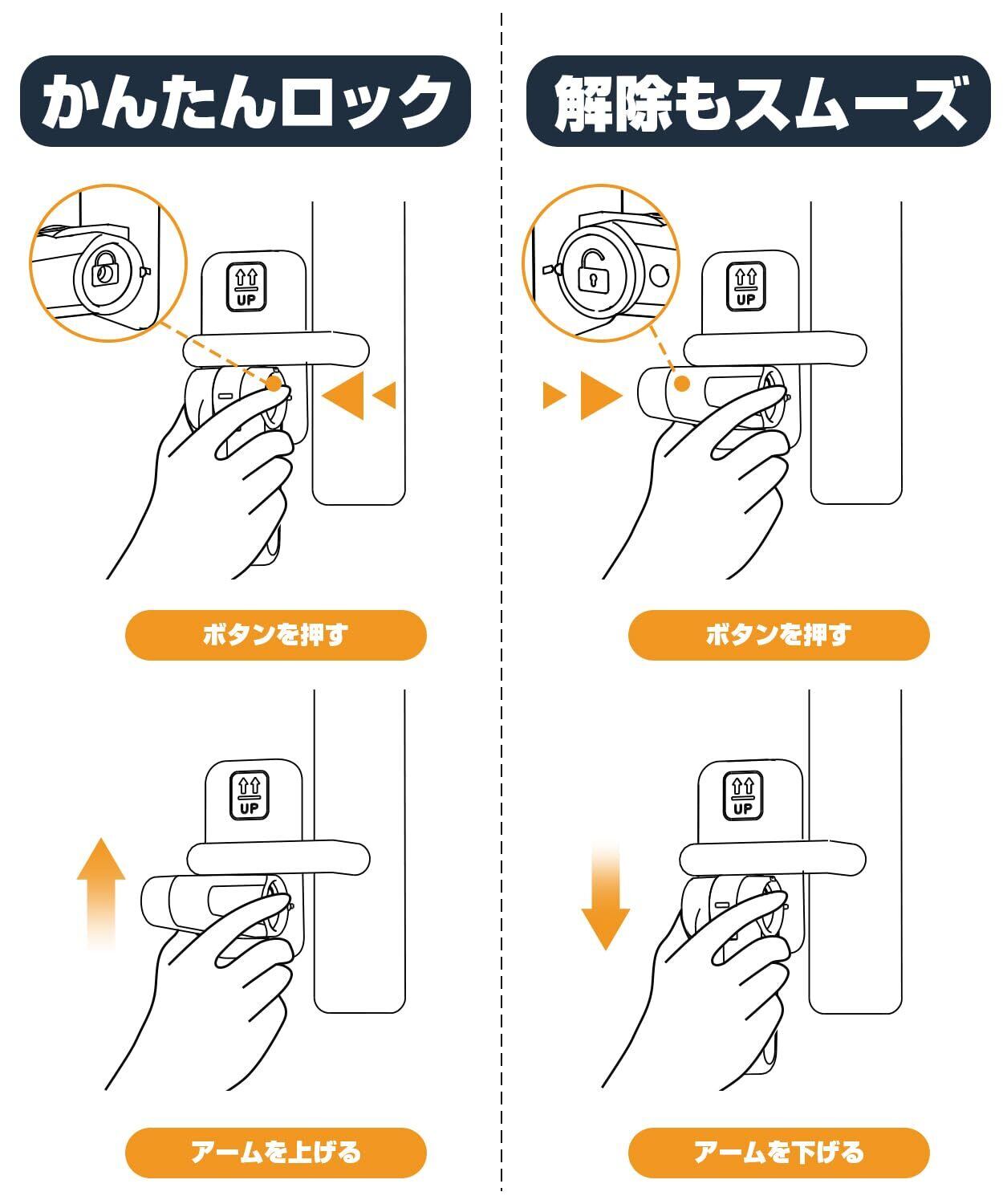 かんたんロック

UP

ボタンを押す

UP

アームを上げる

解除もスムーズ

UP

ボタンを押す

UP

アームを下げる