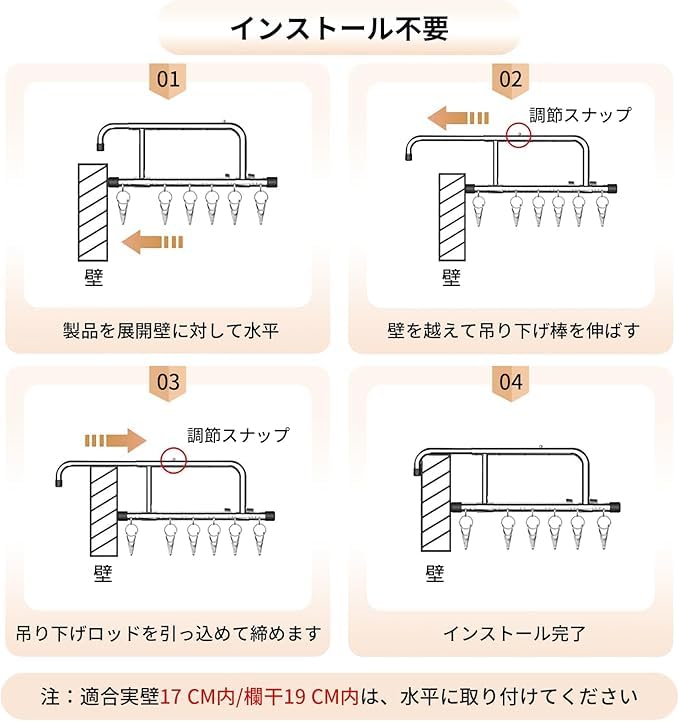 インストール不要

01

壁

製品を展開壁に対して水平

02

調節スナップ

壁

壁を越えて吊り下げ棒を伸ばす

03

調節スナップ

壁

吊り下げロッドを引っ込めて締めます

04

壁

インストール完了

注：適合実壁17 CM内/欄干19 CM内は、水平に取り付けてください