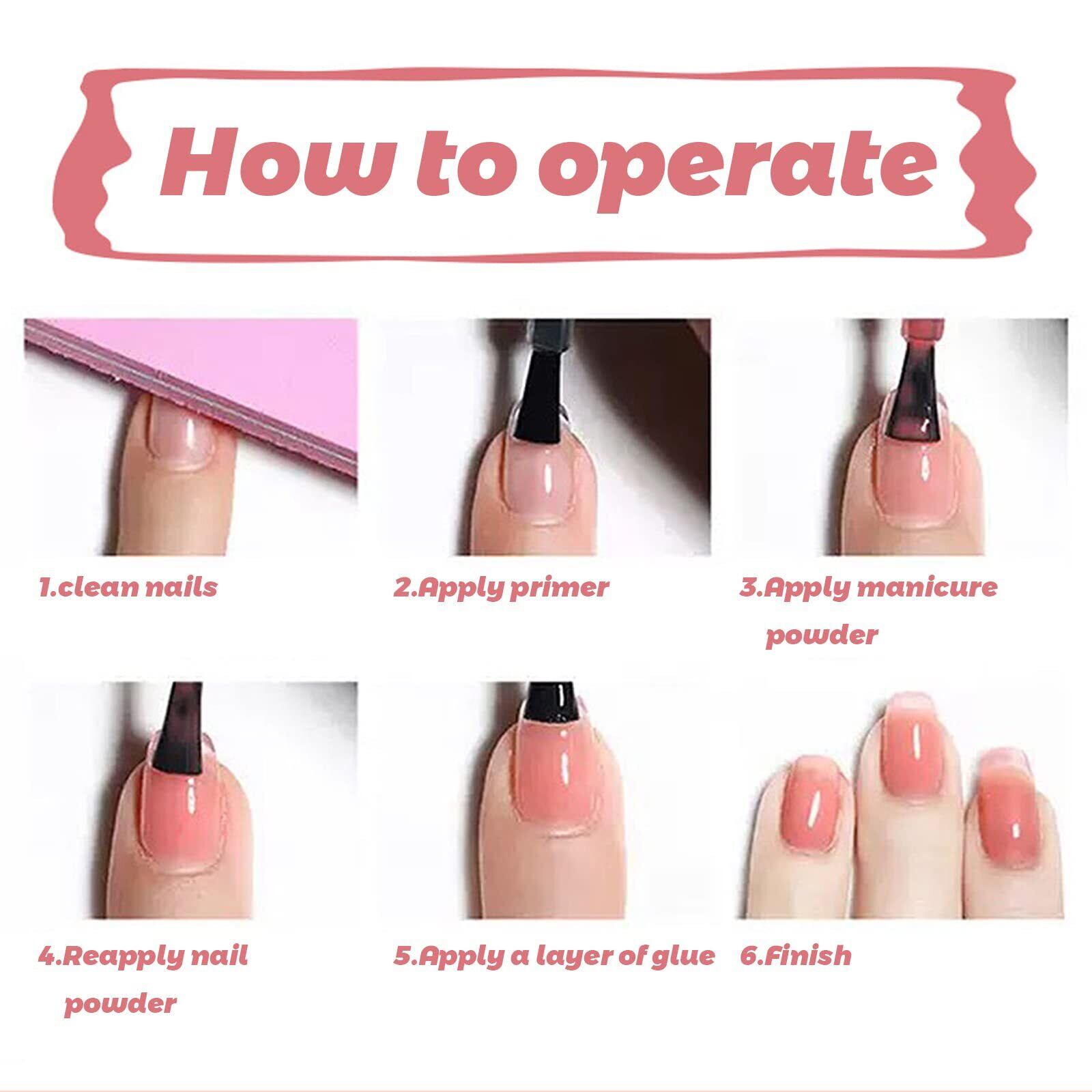 How to operate

1.clean nails

2.Apply primer

3.Apply manicure powder

4.Reapply nail powder

5.Apply a layer of glue

6.Finish