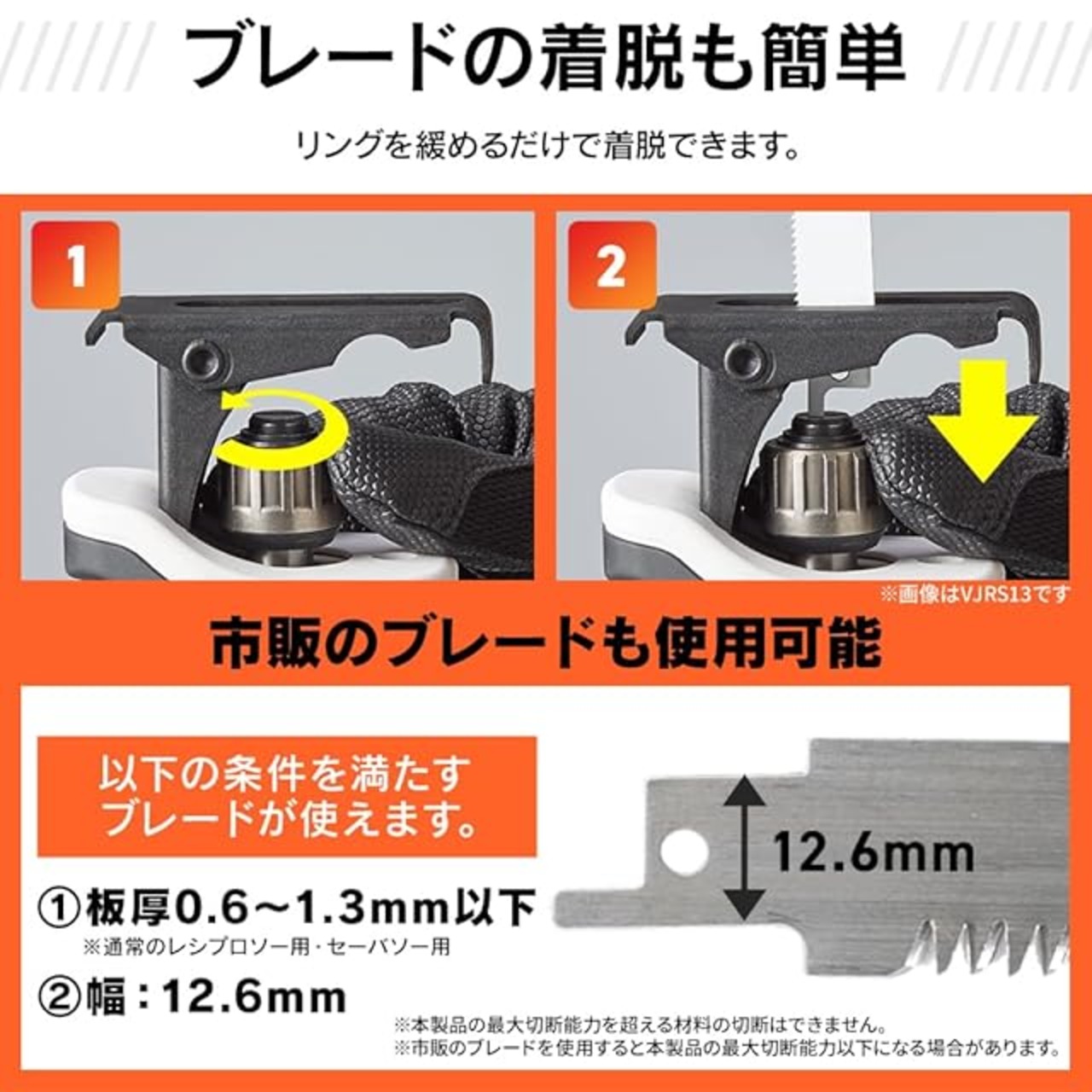 ブレードの着脱も簡単

リングを緩めるだけで着脱できます。

1

2

※画像はVJRS13です

市販のブレードも使用可能

以下の条件を満たすブレードが使えます。

①板厚0.6～1.3mm以下
※通常のレシプロソー用・セーバソー用

②幅：12.6mm

12.6mm

※本製品の最大切断能力を超える材料の切断はできません。
※市販のブレードを使用すると本製品の最大切断能力以下になる場合があります。