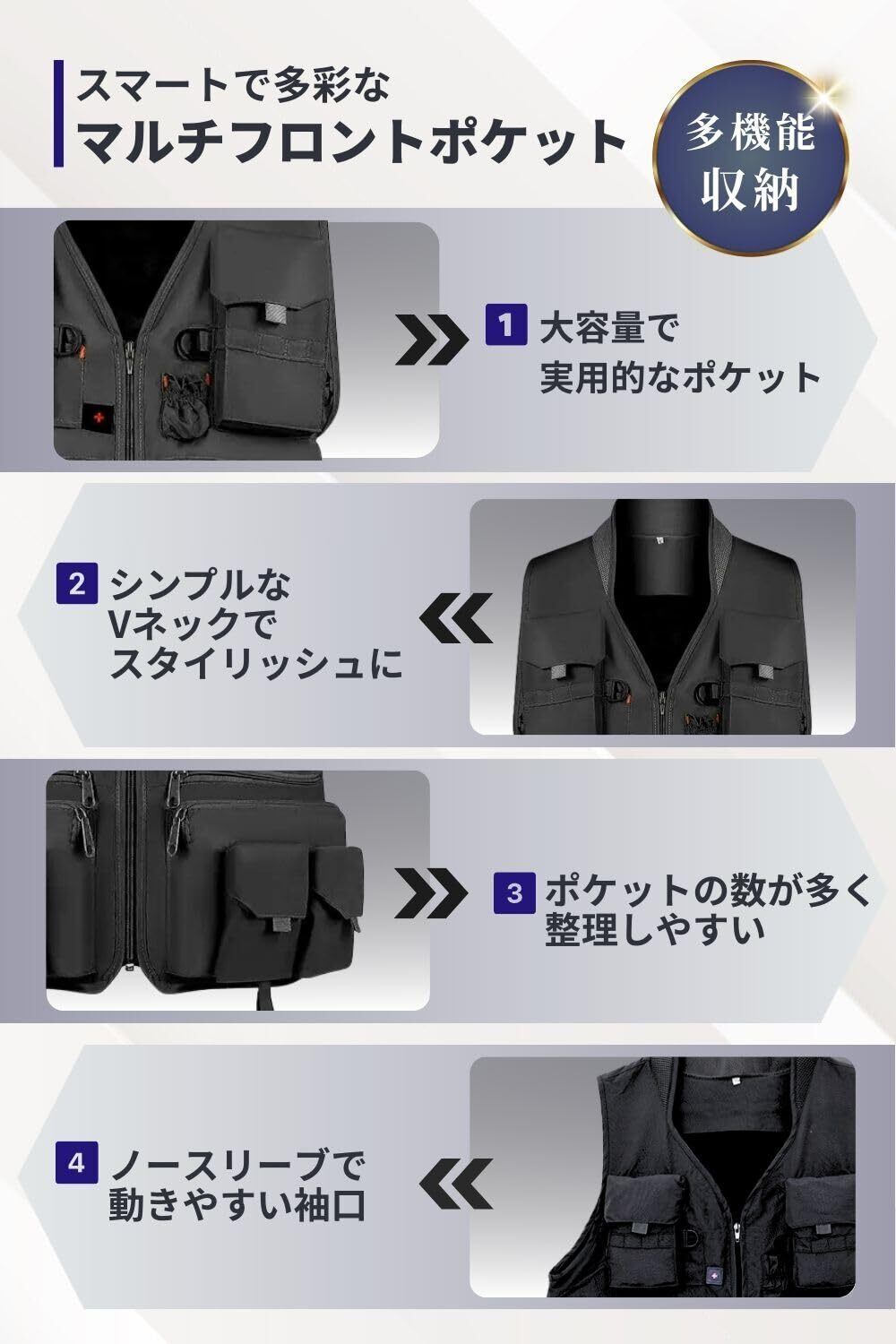 スマートで多彩な
マルチフロントポケット

多機能
収納

1 大容量で
実用的なポケット

2 シンプルな
Vネックで
スタイリッシュに

3 ポケットの数が多く
整理しやすい

4 ノースリーブで
動きやすい袖口