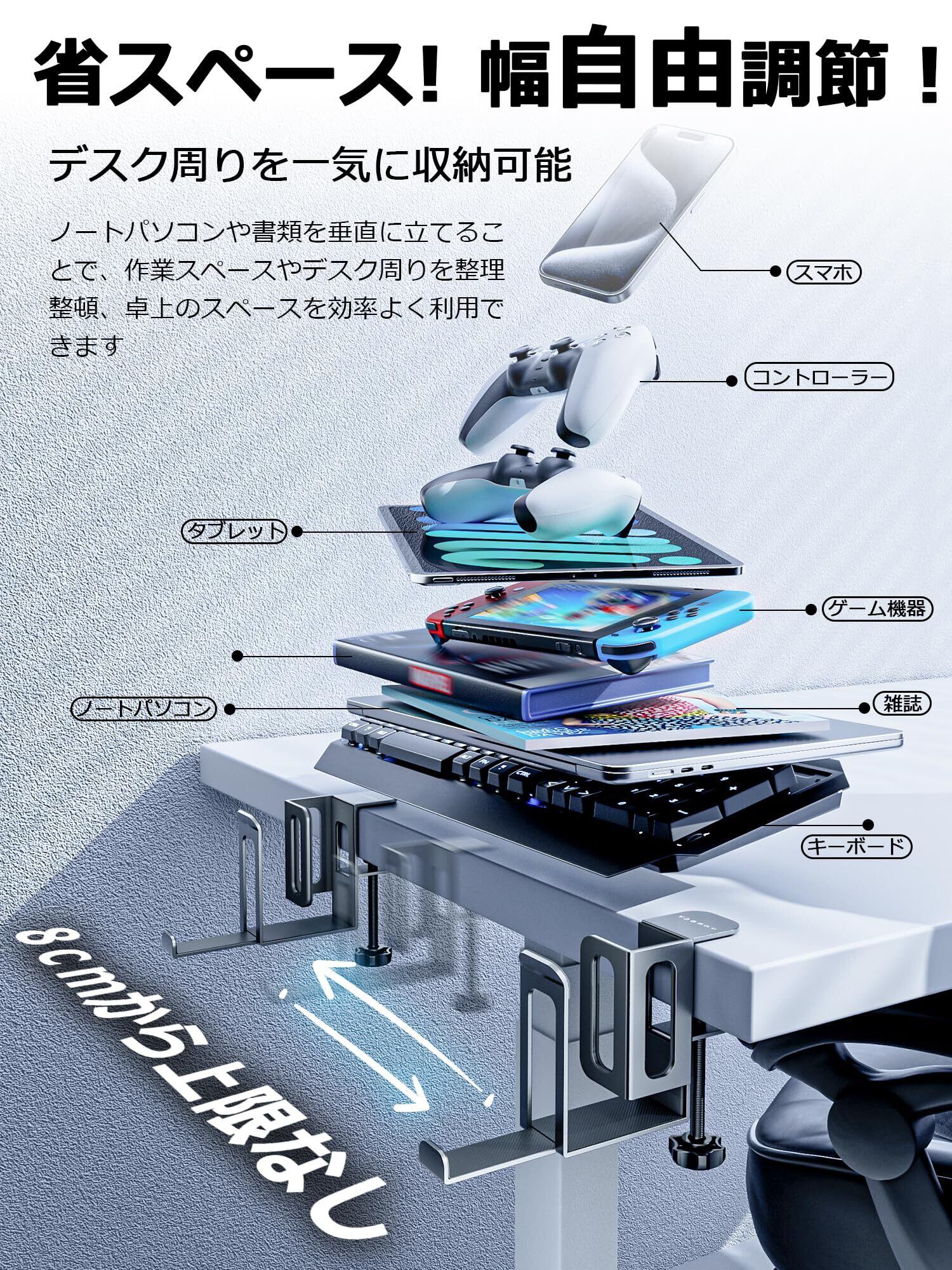 省スペース! 幅自由調節!

デスク周りを一気に収納可能

ノートパソコンや書類を垂直に立てることで、作業スペースやデスク周りを整理整頓、卓上のスペースを効率よく利用できます

スマホ

コントローラー

タブレット

ゲーム機器

ノートパソコン

雑誌

キーボード

8cmから上限なし