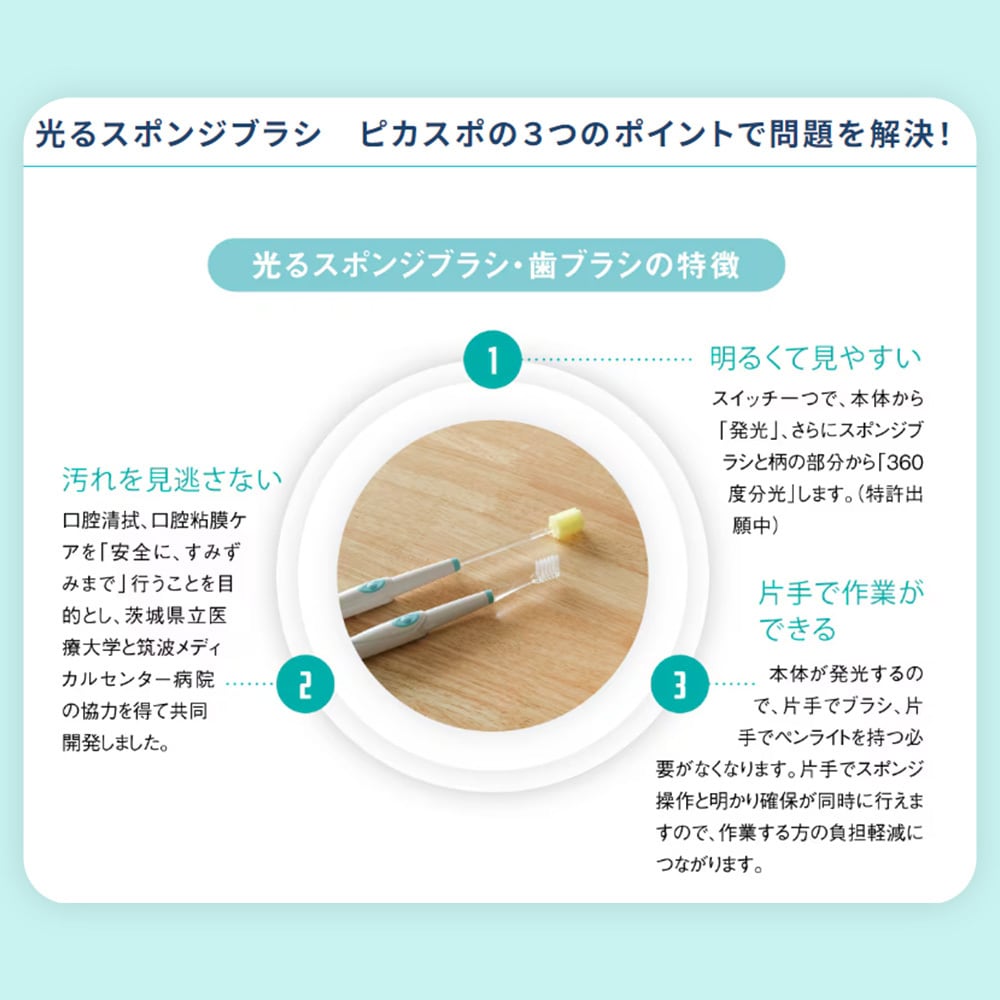 光るスポンジブラシ　ピカスポの3つのポイントで問題を解決!

光るスポンジブラシ・歯ブラシの特徴

1

明るくて見やすい

スイッチ一つで、本体から「発光」、さらにスポンジブラシと柄の部分から「360度分光」します。(特許出願中)

汚れを見逃さない

口腔清拭、口腔粘膜ケアを「安全に、すみずみまで」行うことを目的とし、茨城県立医療大学と筑波メディカルセンター病院の協力を得て共同開発しました。

2

片手で作業ができる

3

本体が発光するので、片手でブラシ、片手でペンライトを持つ必要がなくなります。片手でスポンジ操作と明かり確保が同時に行えますので、作業する方の負担軽減につながります。