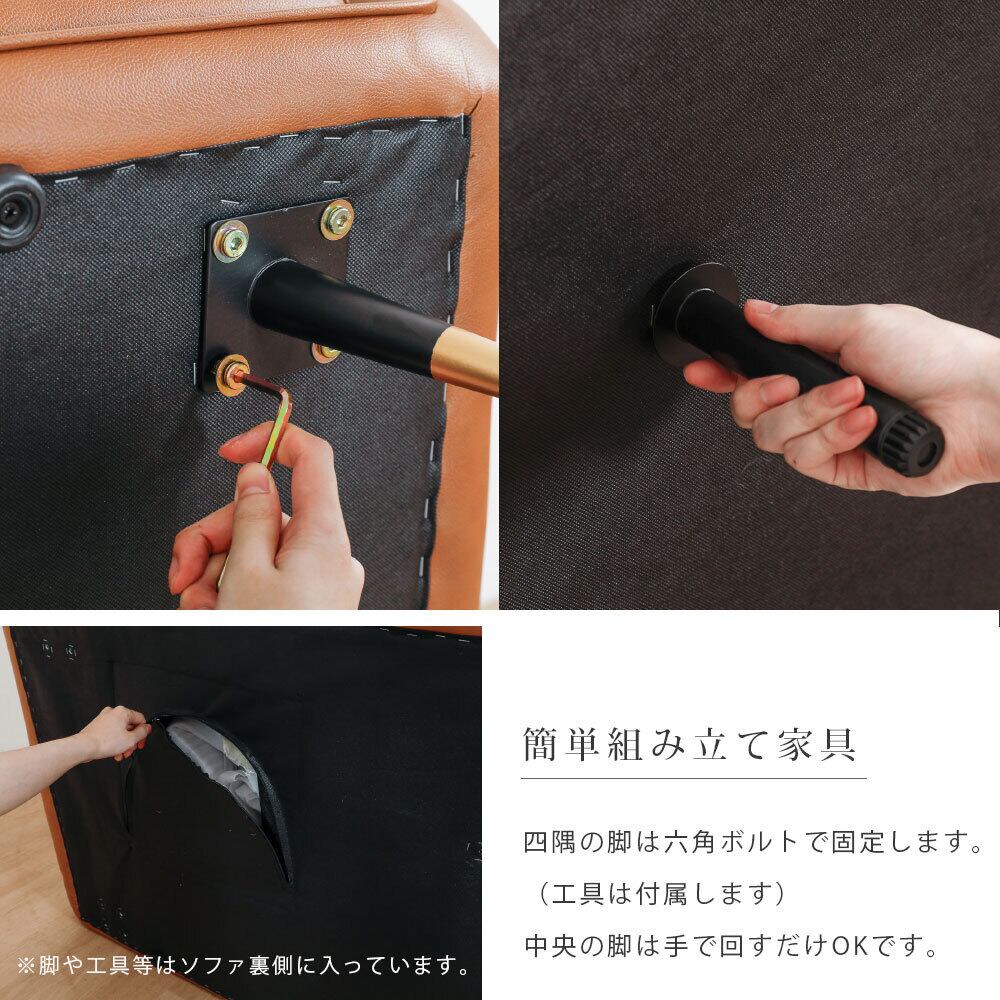 ※脚や工具等はソファ裏側に入っています。

簡単組み立て家具

四隅の脚は六角ボルトで固定します。
（工具は付属します）
中央の脚は手で回すだけOKです。