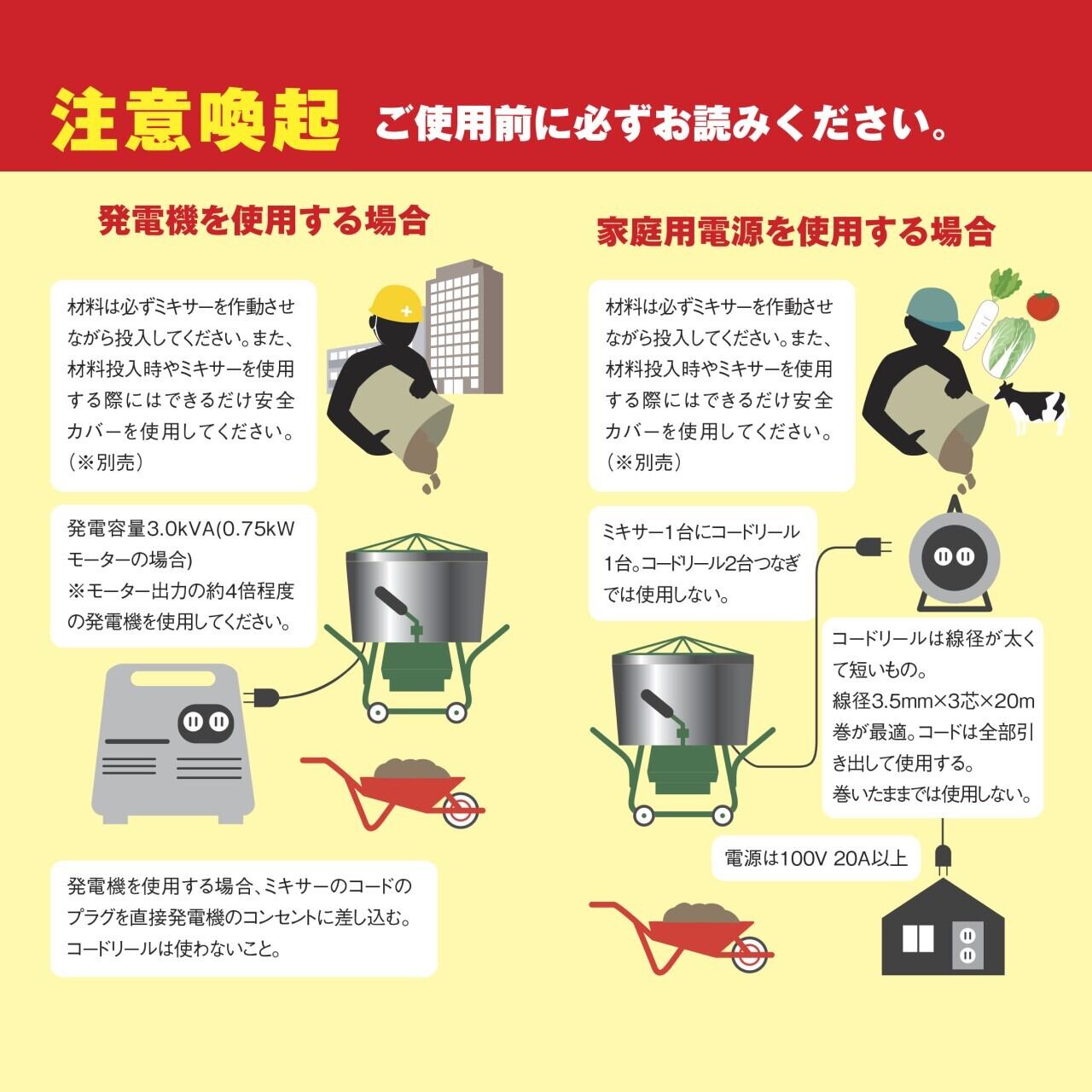 注意喚起 ご使用前に必ずお読みください。

発電機を使用する場合

材料は必ずミキサーを作動させながら投入してください。また、材料投入時やミキサーを使用する際にはできるだけ安全カバーを使用してください。（※別売）

発電容量3.0kVA(0.75kWモーターの場合)
※モーター出力の約4倍程度の発電機を使用してください。

発電機を使用する場合、ミキサーのコードのプラグを直接発電機のコンセントに差し込む。コードリールは使わないこと。

家庭用電源を使用する場合

材料は必ずミキサーを作動させながら投入してください。また、材料投入時やミキサーを使用する際にはできるだけ安全カバーを使用してください。（※別売）

ミキサー1台にコードリール1台。コードリール2台つなぎでは使用しない。

コードリールは線径が太くて短いもの。
線径3.5mm×3芯×20m巻が最適。コードは全部引き出して使用する。
巻いたままでは使用しない。

電源は100V 20A以上