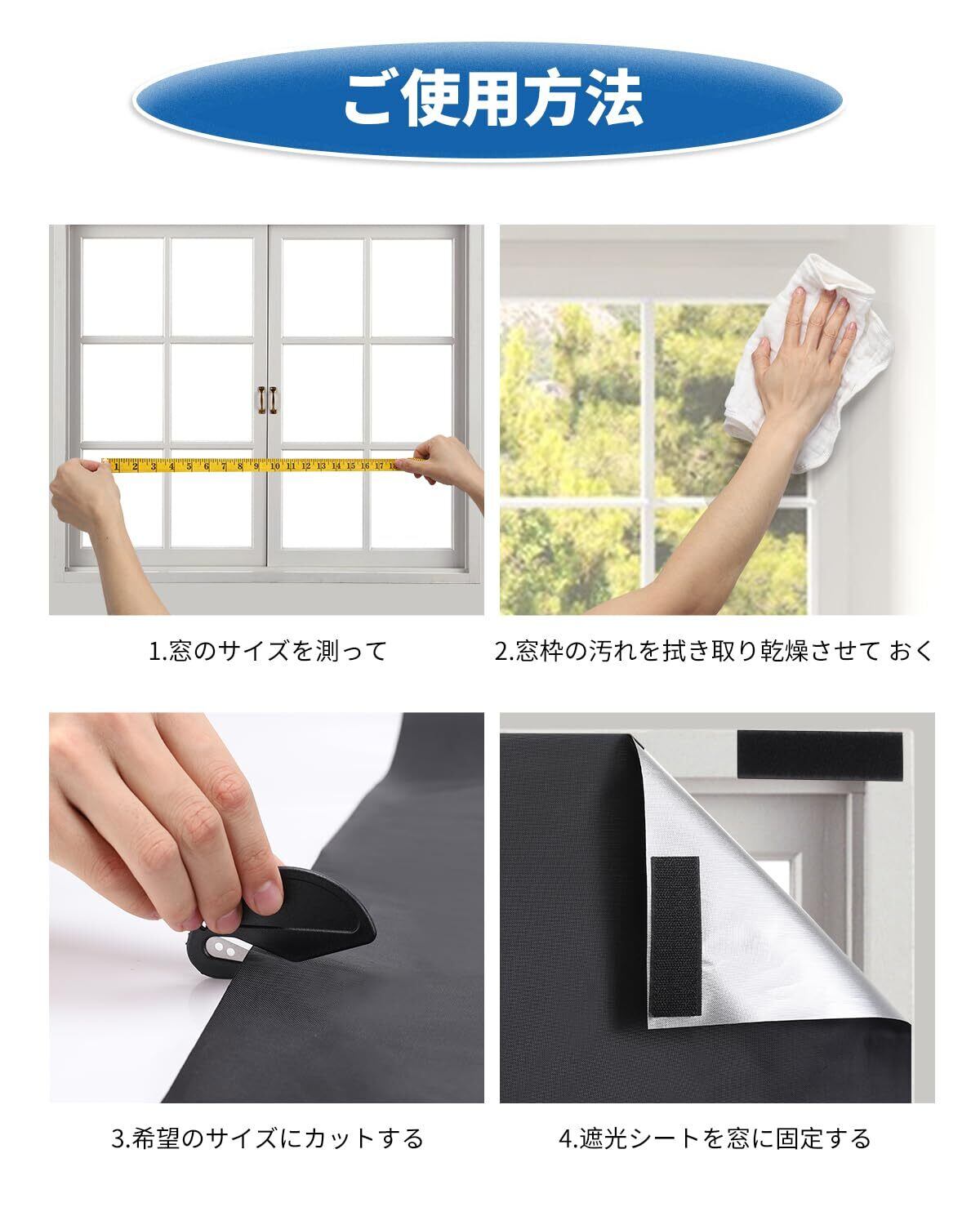 ご使用方法

1 2 3 4 5 6 7 8 9 10 11 12 13 14 15 16 17 18

1.窓のサイズを測って

2.窓枠の汚れを拭き取り乾燥させて おく

3.希望のサイズにカットする

4.遮光シートを窓に固定する