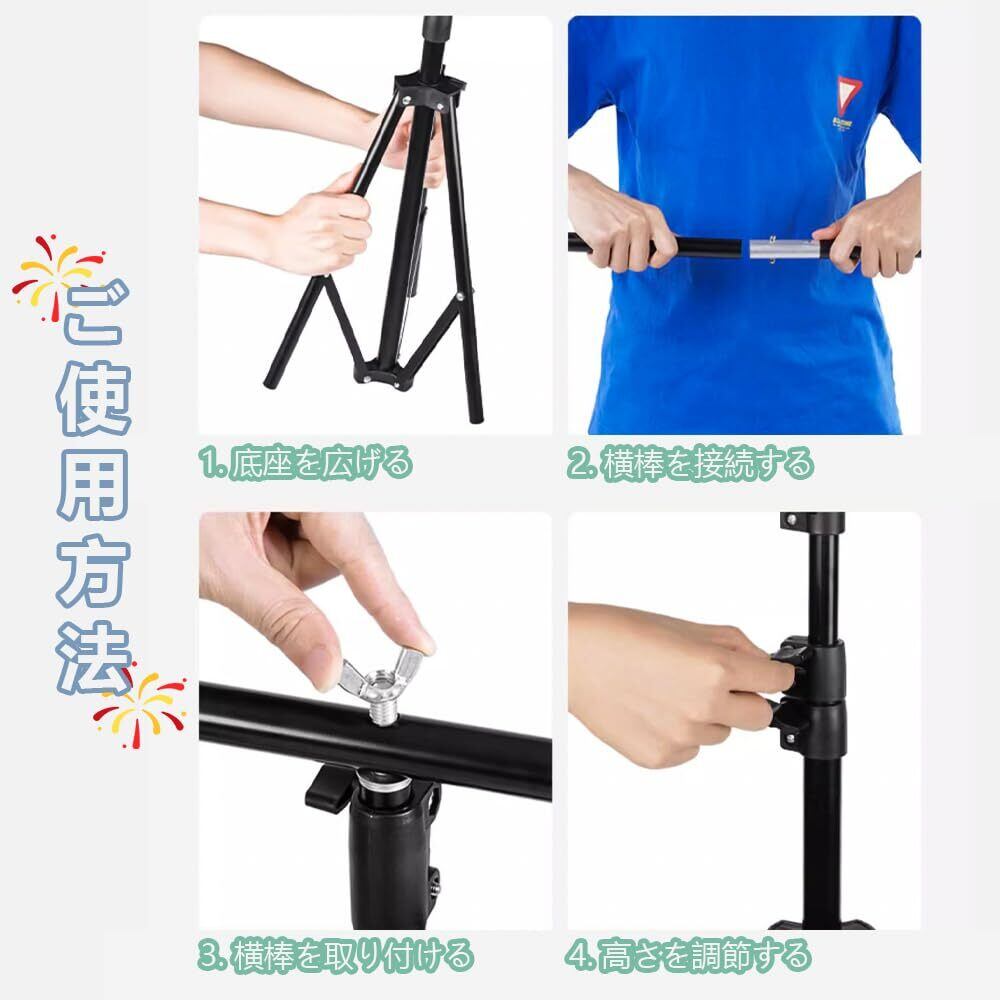 ご使用方法

1. 底座を広げる

2. 横棒を接続する

3. 横棒を取り付ける

4. 高さを調節する