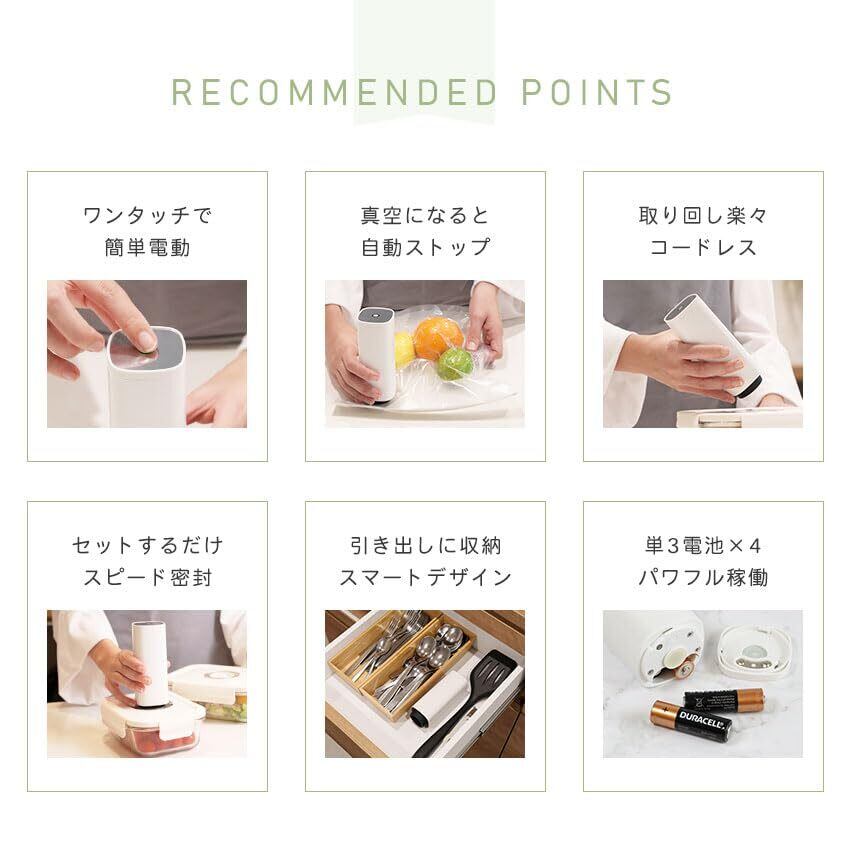 RECOMMENDED POINTS

ワンタッチで
簡単電動

真空になると
自動ストップ

取り回し楽々
コードレス

セットするだけ
スピード密封

引き出しに収納
スマートデザイン

単3電池×4
パワフル稼働

DURACELL