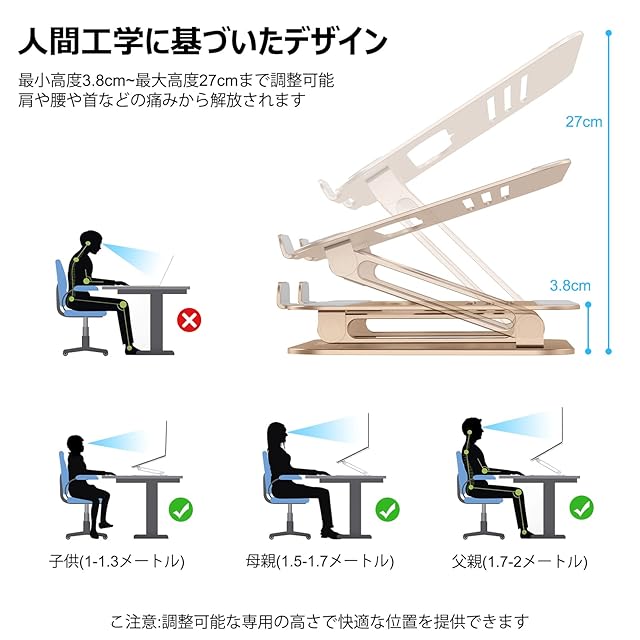 人間工学に基づいたデザイン

最小高度3.8cm~最大高度27cmまで調整可能
肩や腰や首などの痛みから解放されます

27cm

3.8cm

子供(1-1.3メートル)

母親(1.5-1.7メートル)

父親(1.7-2メートル)

ご注意:調整可能な専用の高さで快適な位置を提供できます