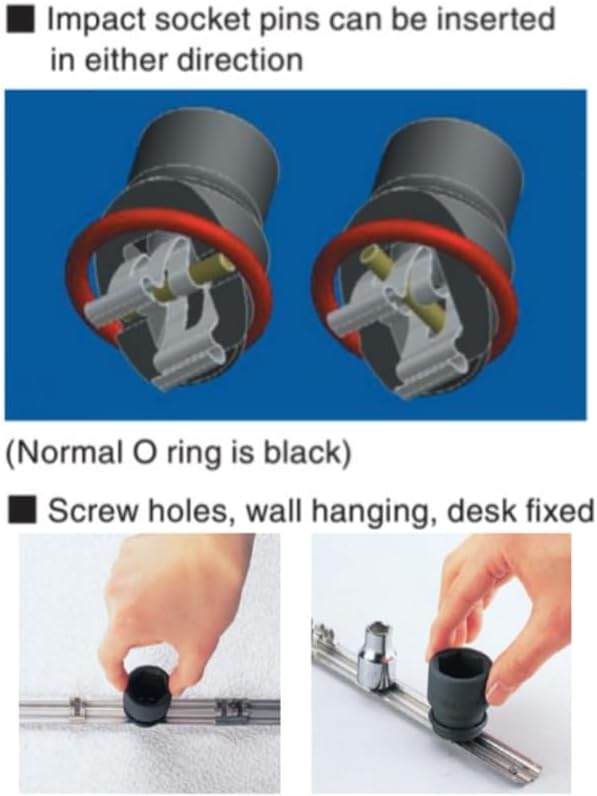 ■ Impact socket pins can be inserted in either direction

(Normal O ring is black)

■ Screw holes, wall hanging, desk fixed