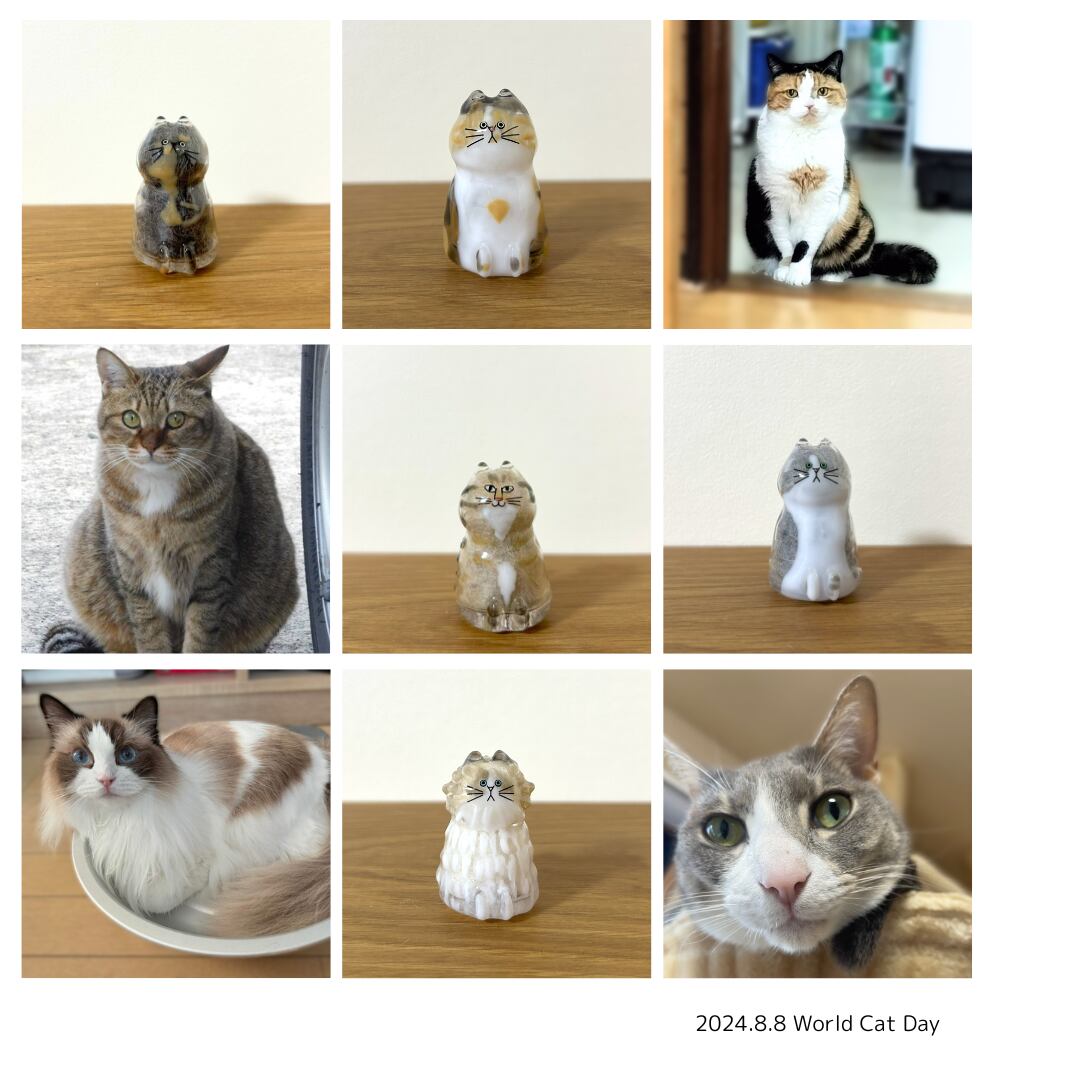 2024.8.8 World Cat Day