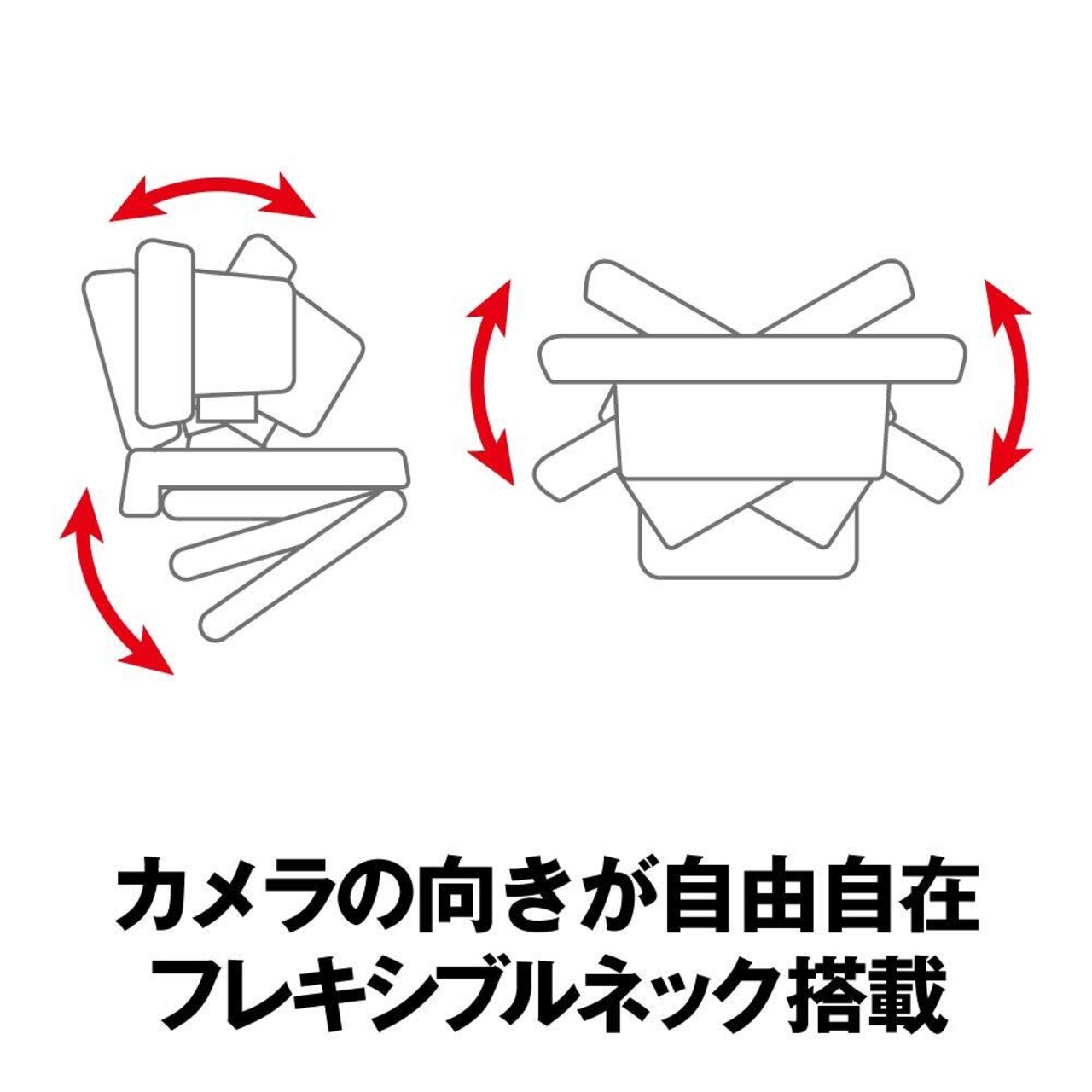 カメラの向きが自由自在
フレキシブルネック搭載