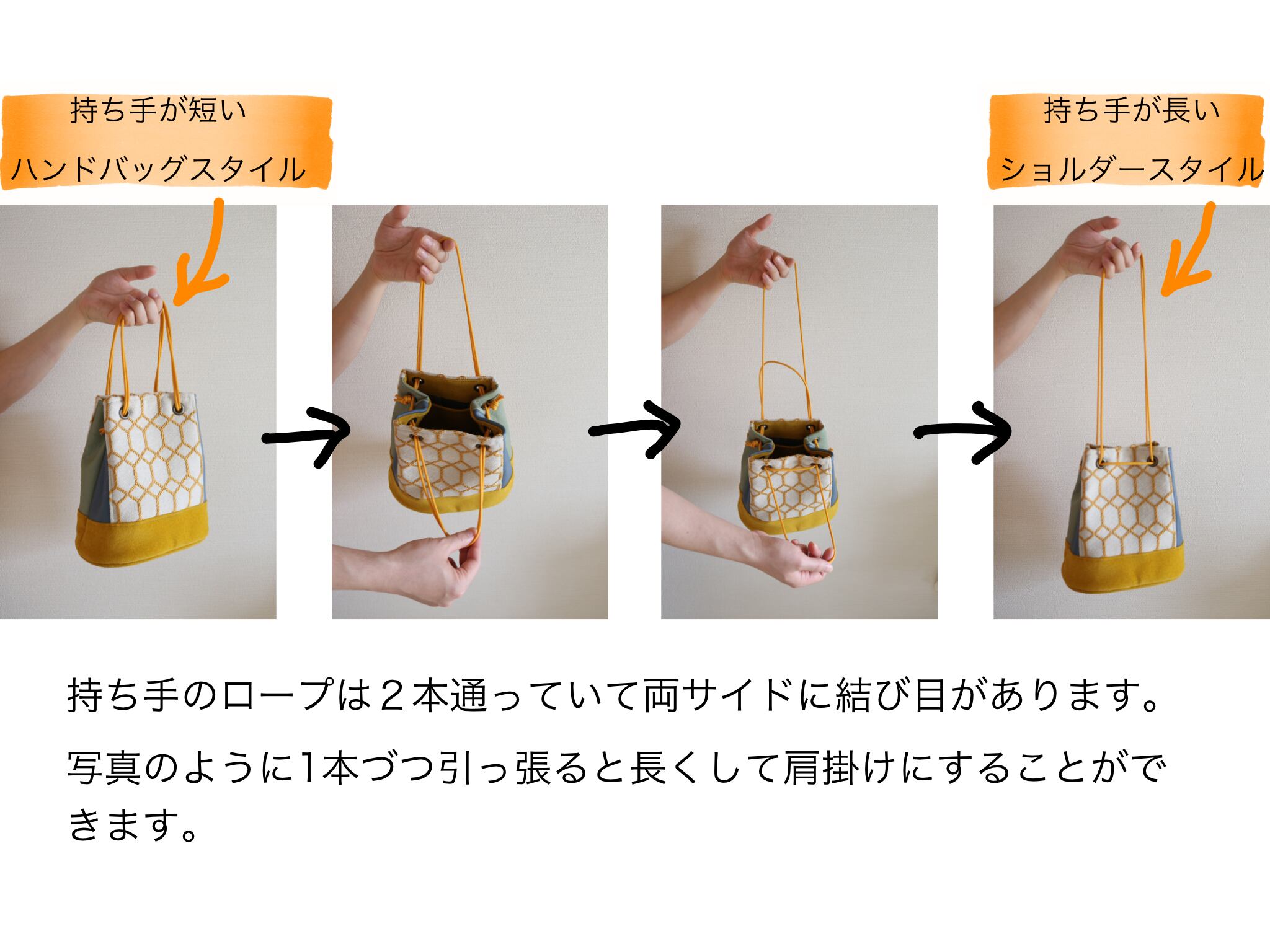 持ち手が短い
ハンドバッグスタイル

持ち手が長い
ショルダースタイル

持ち手のロープは２本通っていて両サイドに結び目があります。

写真のように1本づつ引っ張ると長くして肩掛けにすることができます。