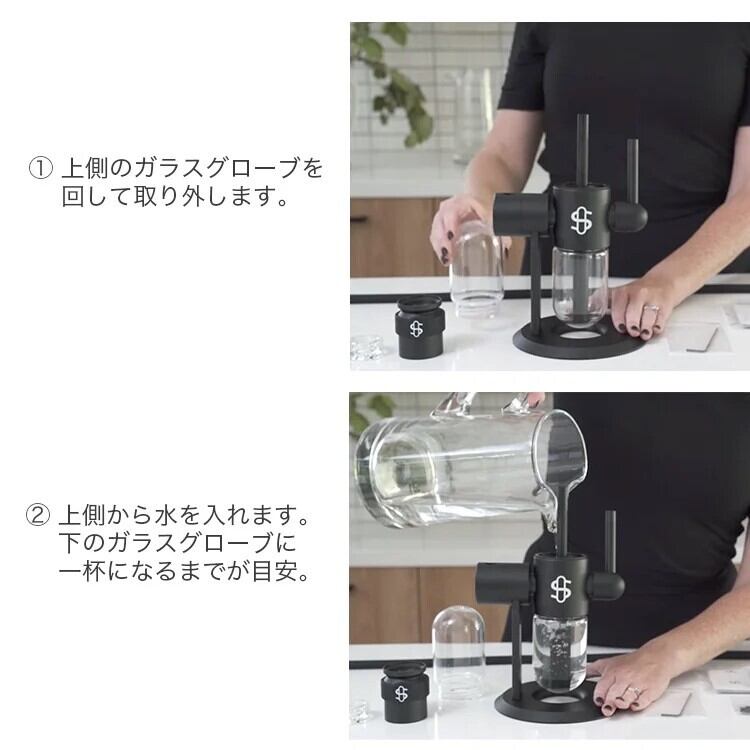 ① 上側のガラスグローブを回して取り外します。

② 上側から水を入れます。下のガラスグローブに一杯になるまでが目安。