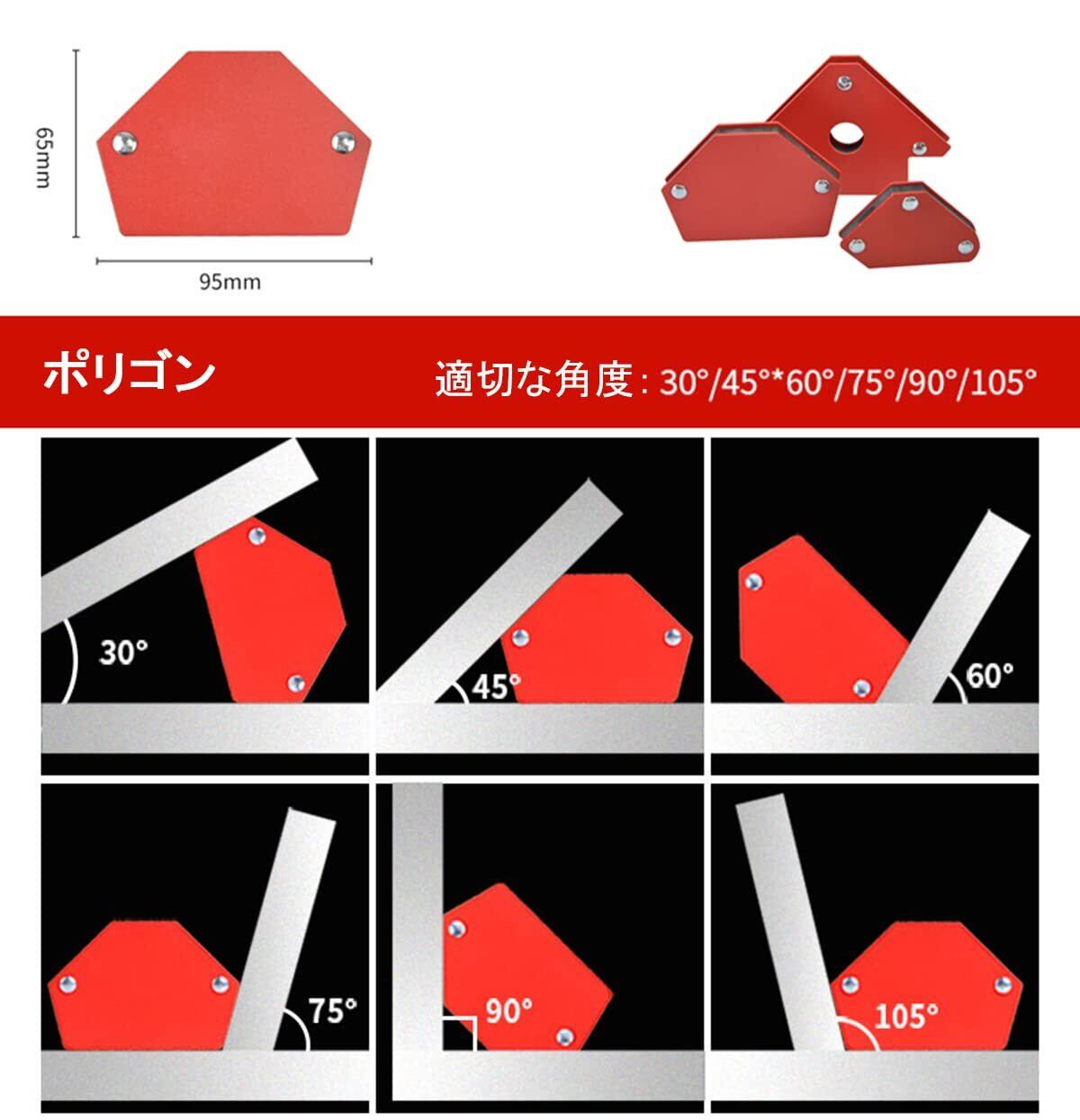 65mm

95mm

ポリゴン

適切な角度: 30°/45°*60°/75°/90°/105°

30°

45°

60°

75°

90°

105°