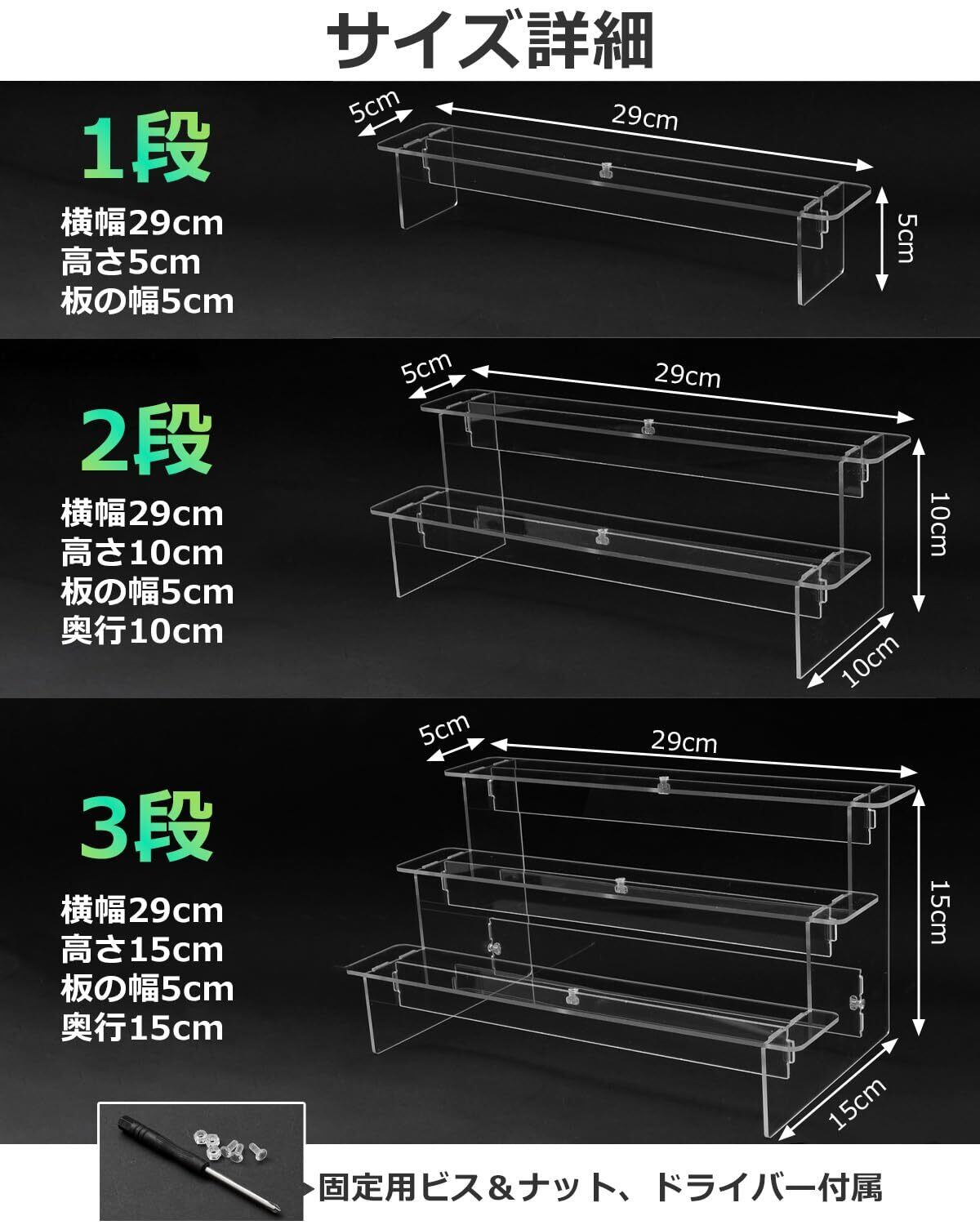 サイズ詳細

1段
横幅29cm
高さ5cm
板の幅5cm

5cm
29cm
5cm

2段
横幅29cm
高さ10cm
板の幅5cm
奥行10cm

5cm
29cm
10cm
10cm

3段
横幅29cm
高さ15cm
板の幅5cm
奥行15cm

5cm
29cm
15cm
15cm

固定用ビス＆ナット、ドライバー付属