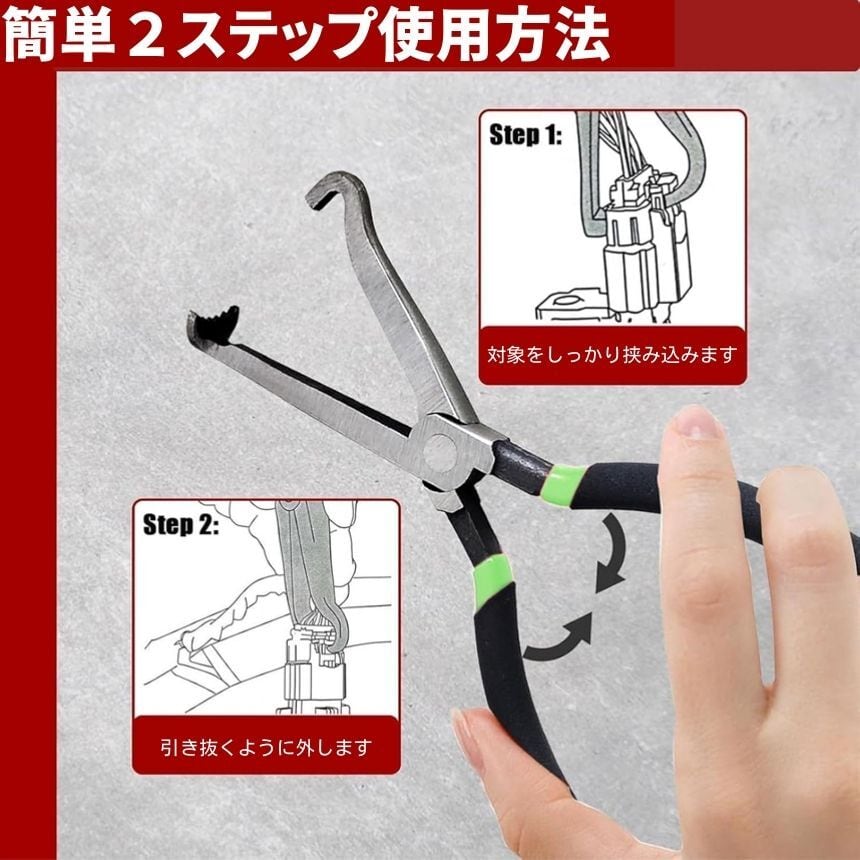 簡単２ステップ使用方法

Step 1:

対象をしっかり挟み込みます

Step 2:

引き抜くように外します