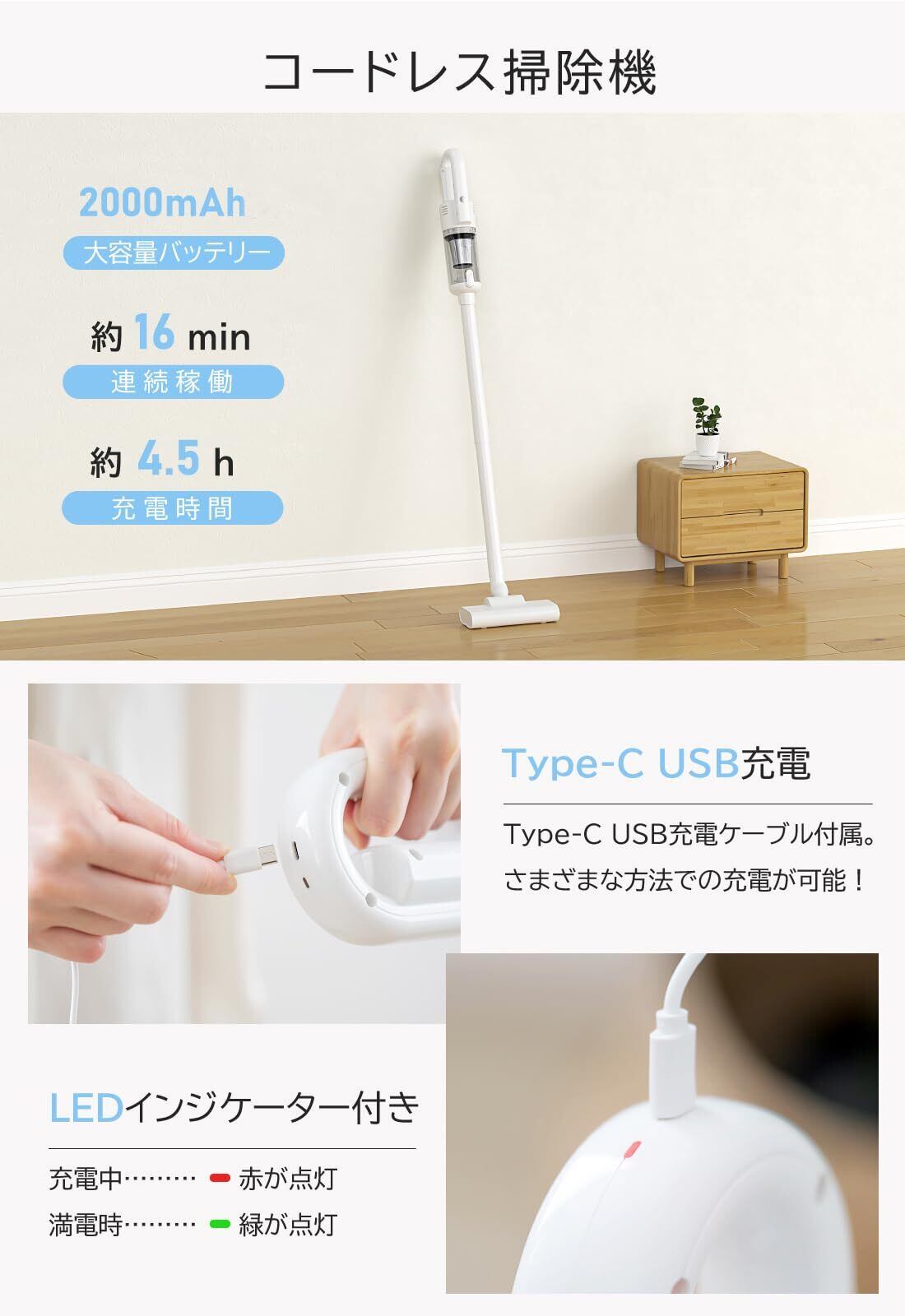 コードレス掃除機

2000mAh
大容量バッテリー

約 16 min
連続稼働

約 4.5 h
充電時間

Type-C USB充電

Type-C USB充電ケーブル付属。
さまざまな方法での充電が可能！

LEDインジケーター付き

充電中……… 赤が点灯
満電時……… 緑が点灯