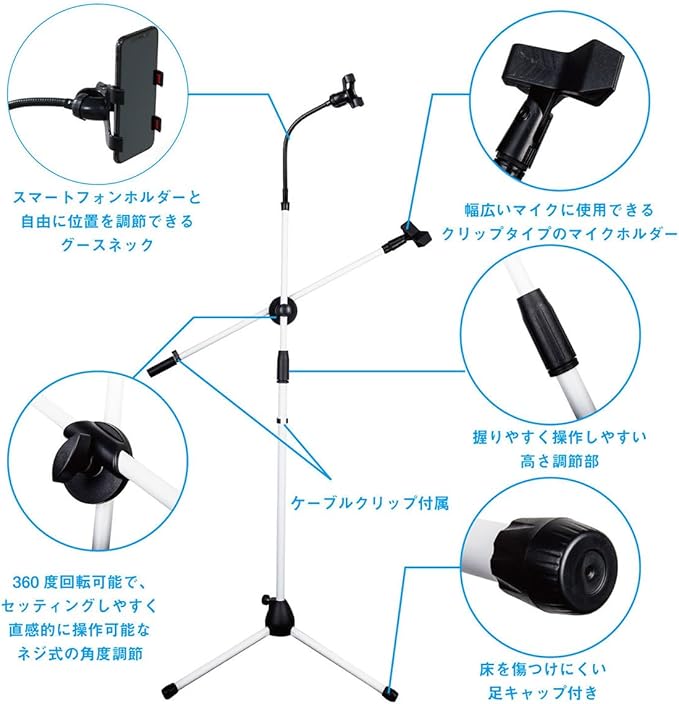 スマートフォンホルダーと
自由に位置を調節できる
グースネック

幅広いマイクに使用できる
クリップタイプのマイクホルダー

握りやすく操作しやすい
高さ調節部

ケーブルクリップ付属

360 度回転可能で、
セッティングしやすく
直感的に操作可能な
ネジ式の角度調節

床を傷つけにくい
足キャップ付き