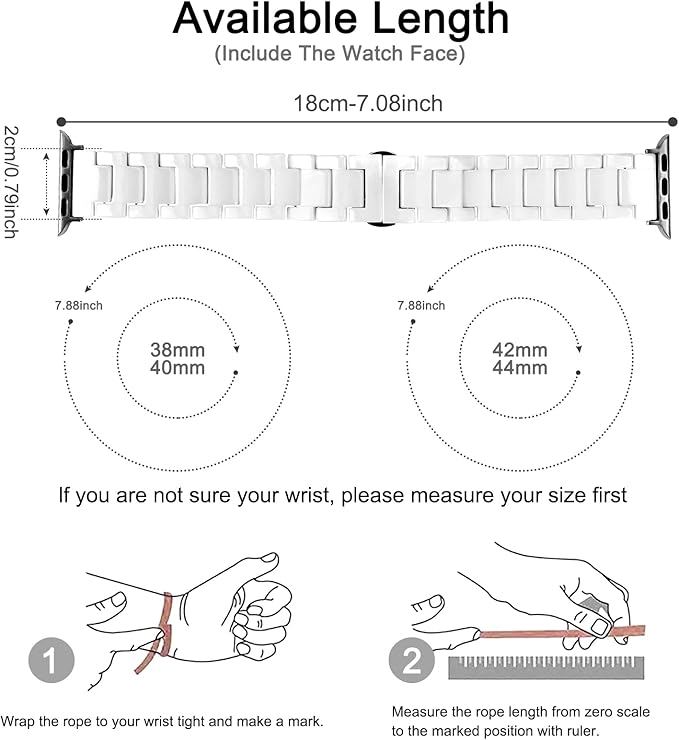 Available Length
(Include The Watch Face)

18cm-7.08inch

2cm/0.79inch

7.88inch

38mm
40mm

7.88inch

42mm
44mm

If you are not sure your wrist, please measure your size first

1

Wrap the rope to your wrist tight and make a mark.

2

Measure the rope length from zero scale to the marked position with ruler.