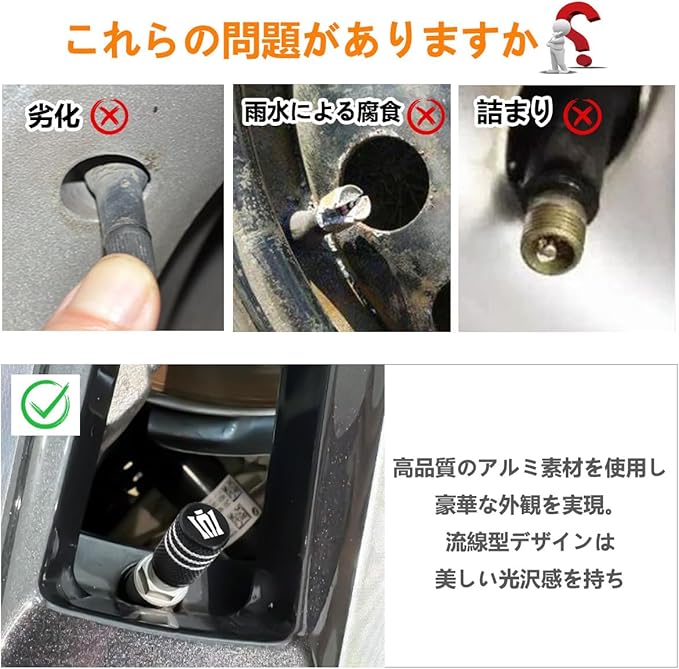 これらの問題がありますか

劣化

雨水による腐食

詰まり

高品質のアルミ素材を使用し
豪華な外観を実現。
流線型デザインは
美しい光沢感を持ち