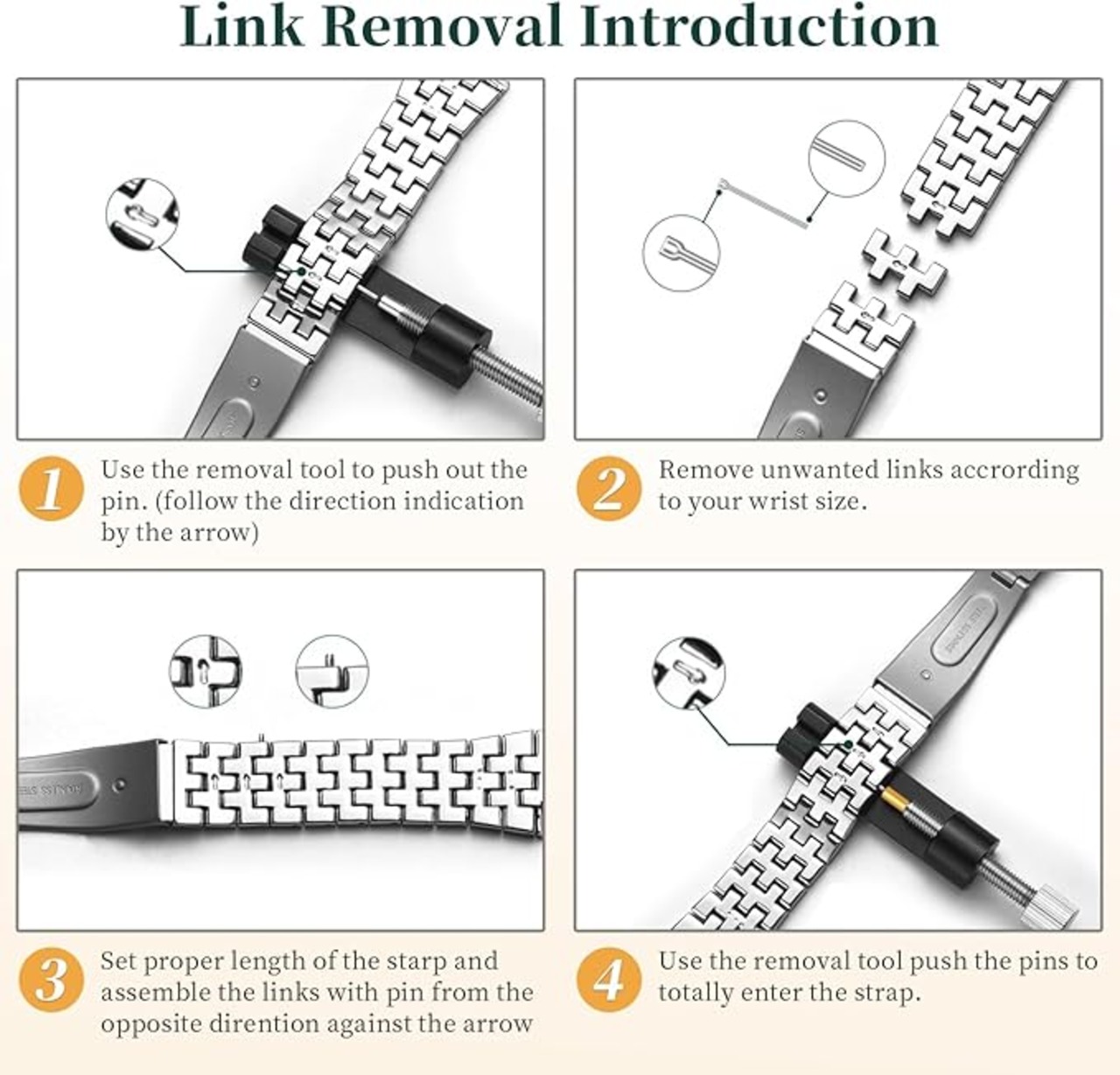 Link Removal Introduction

1 Use the removal tool to push out the pin. (follow the direction indication by the arrow)

2 Remove unwanted links accrording to your wrist size.

3 Set proper length of the starp and assemble the links with pin from the opposite dirention against the arrow

4 Use the removal tool push the pins to totally enter the strap.