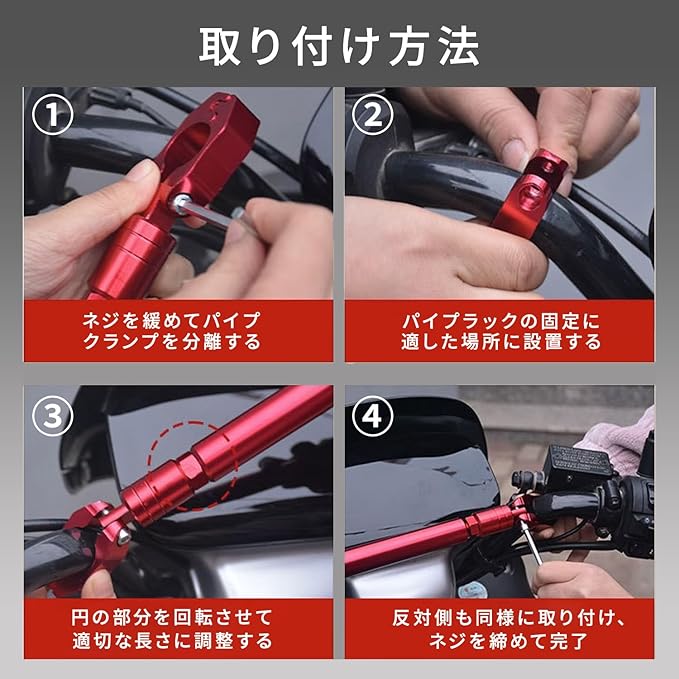 取り付け方法

①

ネジを緩めてパイプクランプを分離する

②

パイプラックの固定に適した場所に設置する

③

円の部分を回転させて適切な長さに調整する

④

反対側も同様に取り付け、ネジを締めて完了