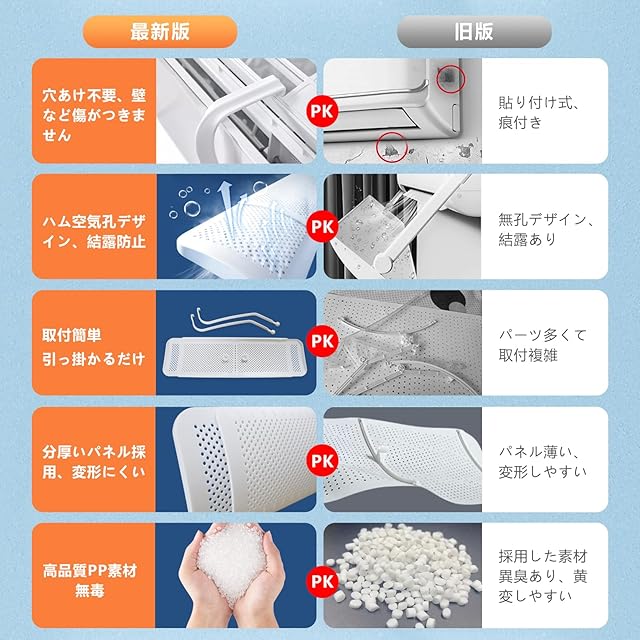 最新版

旧版

穴あけ不要、壁など傷がつきません

PK

貼り付け式、痕付き

ハム空気孔デザイン、結露防止

PK

無孔デザイン、結露あり

取付簡単
引っ掛かるだけ

PK

パーツ多くて取付複雑

分厚いパネル採用、変形にくい

PK

パネル薄い、変形しやすい

高品質PP素材
無毒

PK

採用した素材異臭あり、黄変しやすい