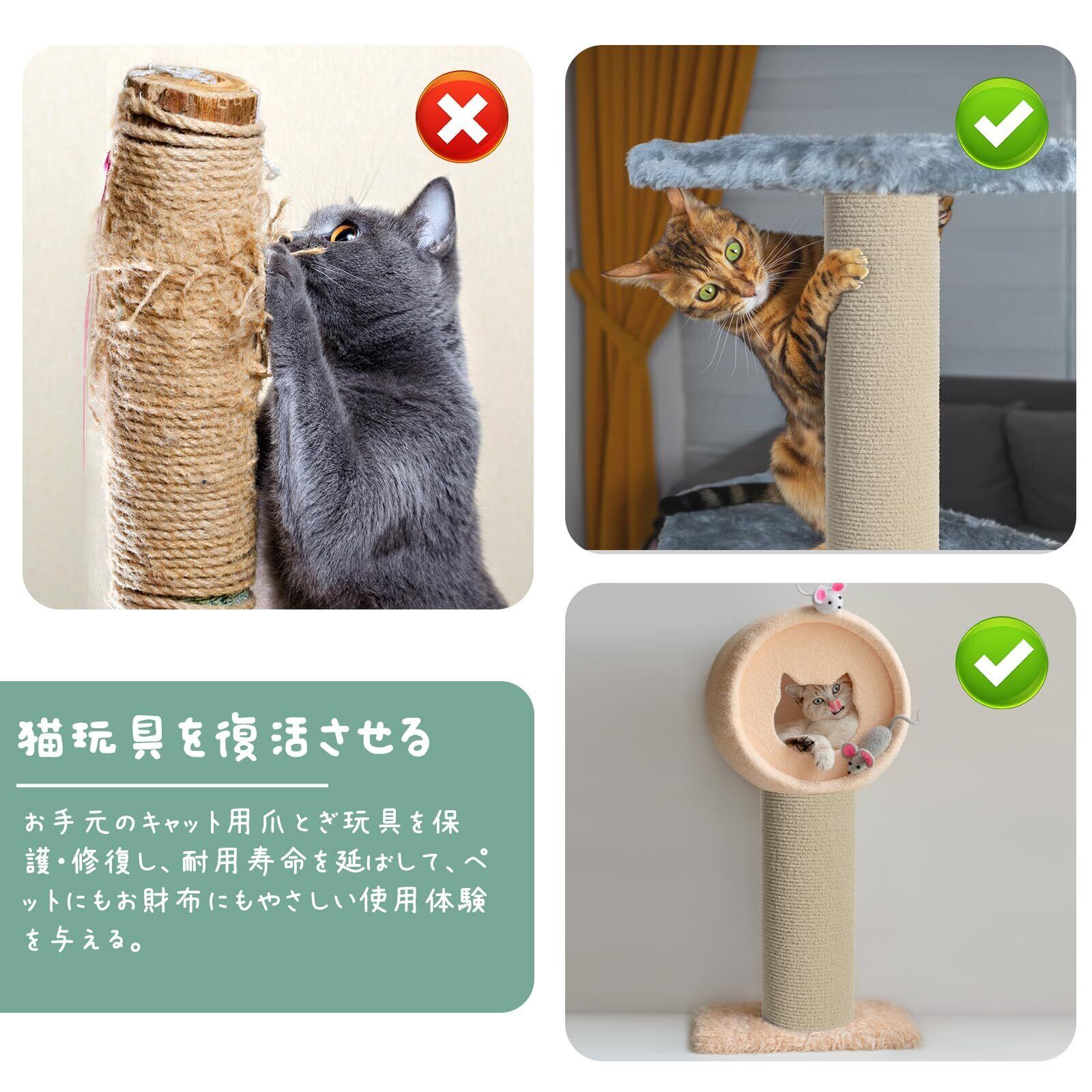 猫玩具を復活させる

お手元のキャット用爪とぎ玩具を保護・修復し、耐用寿命を延ばして、ペットにもお財布にもやさしい使用体験を与える。