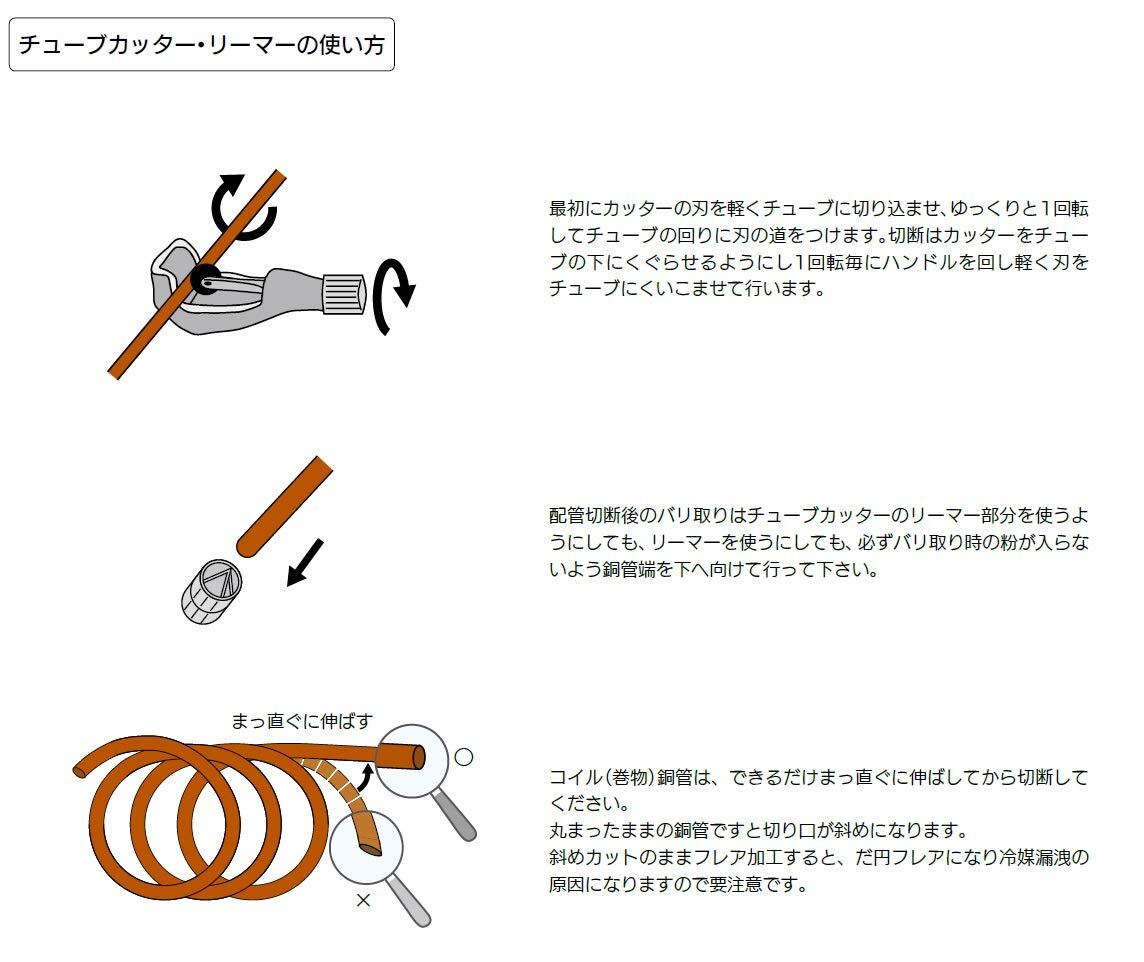 チューブカッター・リーマーの使い方

最初にカッターの刃を軽くチューブに切り込ませ、ゆっくりと1回転してチューブの回りに刃の道をつけます。切断はカッターをチューブの下にくぐらせるようにし1回転毎にハンドルを回し軽く刃をチューブにくいこませて行います。

配管切断後のバリ取りはチューブカッターのリーマー部分を使うようにしても、リーマーを使うにしても、必ずバリ取り時の粉が入らないよう銅管端を下へ向けて行って下さい。

まっ直ぐに伸ばす

○

×

コイル(巻物)銅管は、できるだけまっ直ぐに伸ばしてから切断してください。
丸まったままの銅管ですと切り口が斜めになります。
斜めカットのままフレア加工すると、だ円フレアになり冷媒漏洩の原因になりますので要注意です。