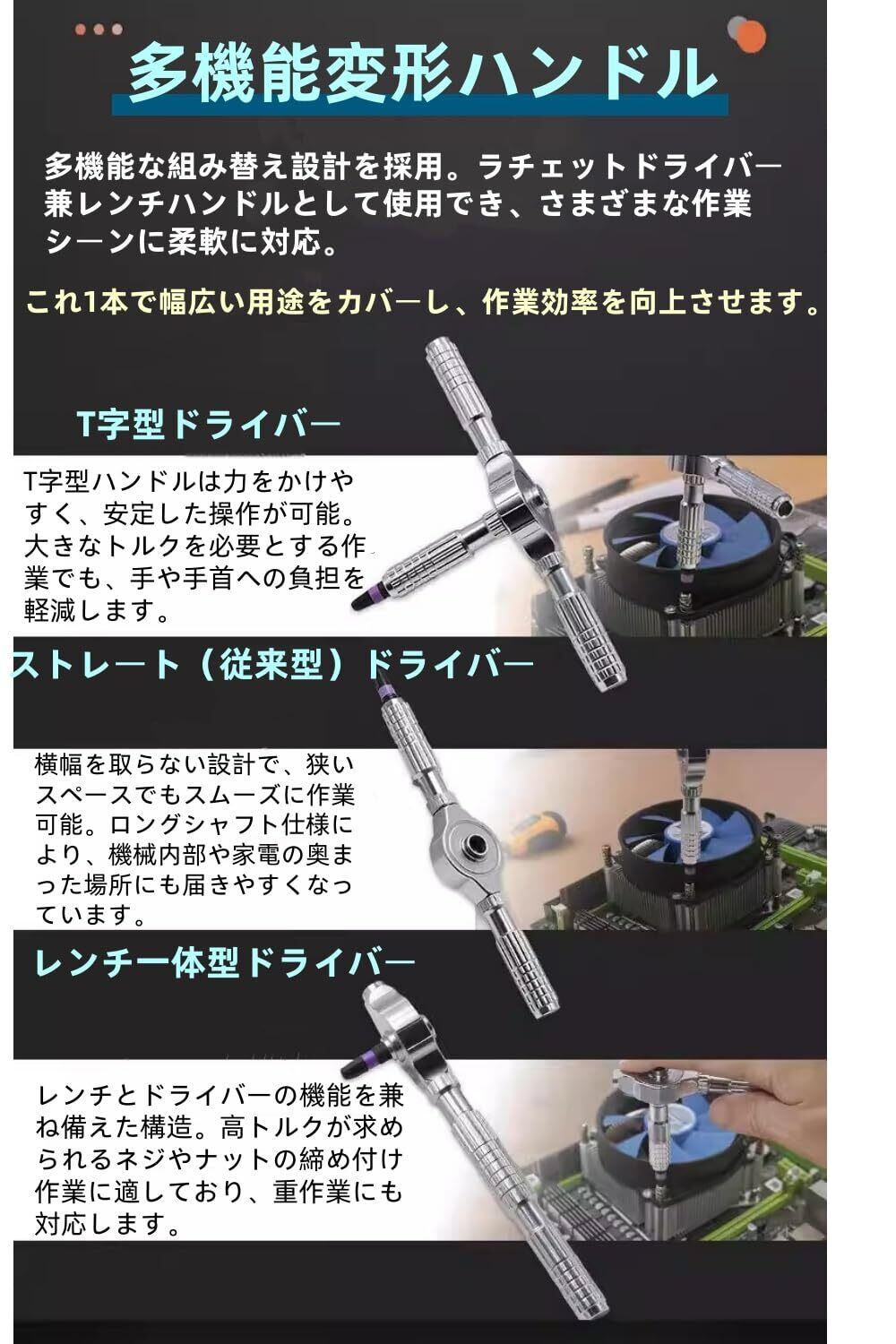 多機能変形ハンドル

多機能な組み替え設計を採用。ラチェットドライバー兼レンチハンドルとして使用でき、さまざまな作業シーンに柔軟に対応。

これ1本で幅広い用途をカバーし、作業効率を向上させます。

T字型ドライバー

T字型ハンドルは力をかけやすく、安定した操作が可能。大きなトルクを必要とする作業でも、手や手首への負担を軽減します。

ストレート（従来型）ドライバー

横幅を取らない設計で、狭いスペースでもスムーズに作業可能。ロングシャフト仕様により、機械内部や家電の奥まった場所にも届きやすくなっています。

レンチ一体型ドライバー

レンチとドライバーの機能を兼ね備えた構造。高トルクが求められるネジやナットの締め付け作業に適しており、重作業にも対応します。