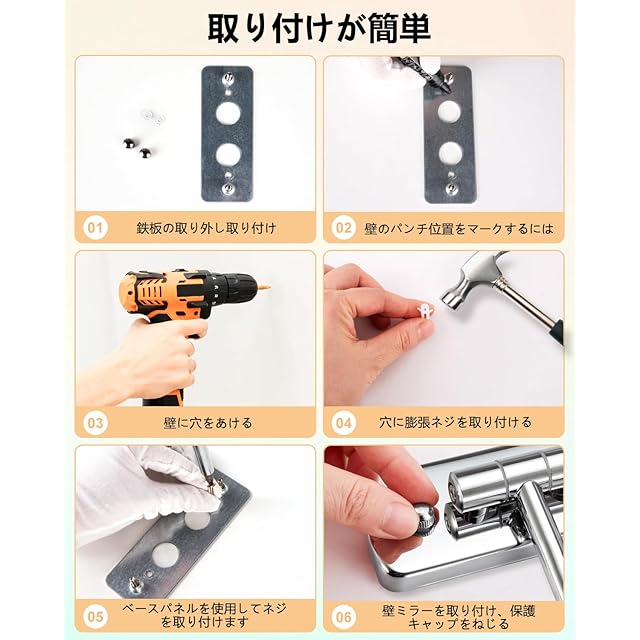 取り付けが簡単

01 鉄板の取り外し取り付け

02 壁のパンチ位置をマークするには

03 壁に穴をあける

04 穴に膨張ネジを取り付ける

05 ベースパネルを使用してネジを取り付けます

06 壁ミラーを取り付け、保護キャップをねじる