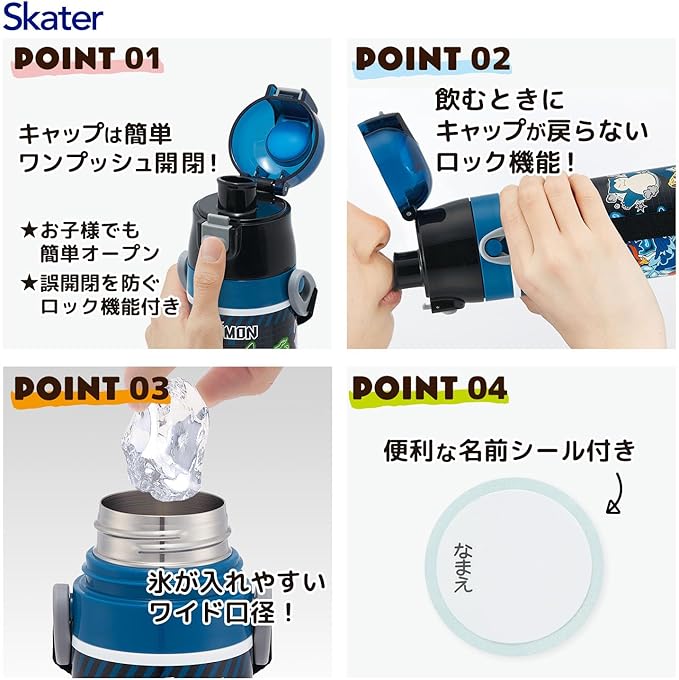 Skater

POINT 01

キャップは簡単
ワンプッシュ開閉！

★お子様でも
簡単オープン
★誤開閉を防ぐ
ロック機能付き

MON

POINT 02

飲むときに
キャップが戻らない
ロック機能！

POINT 03

氷が入れやすい
ワイド口径！

POINT 04

便利な名前シール付き

なまえ