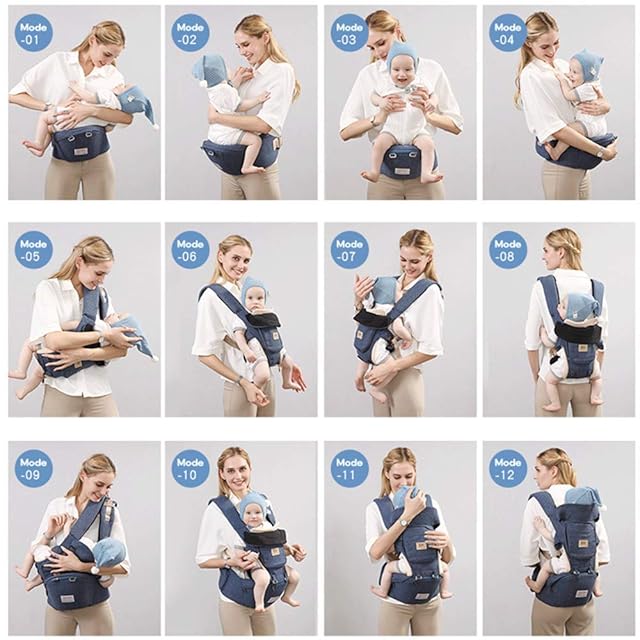 Mode -01

Mode -02

Mode -03

Mode -04

Mode -05

Mode -06

Mode -07

Mode -08

Mode -09

Mode -10

Mode -11

Mode -12