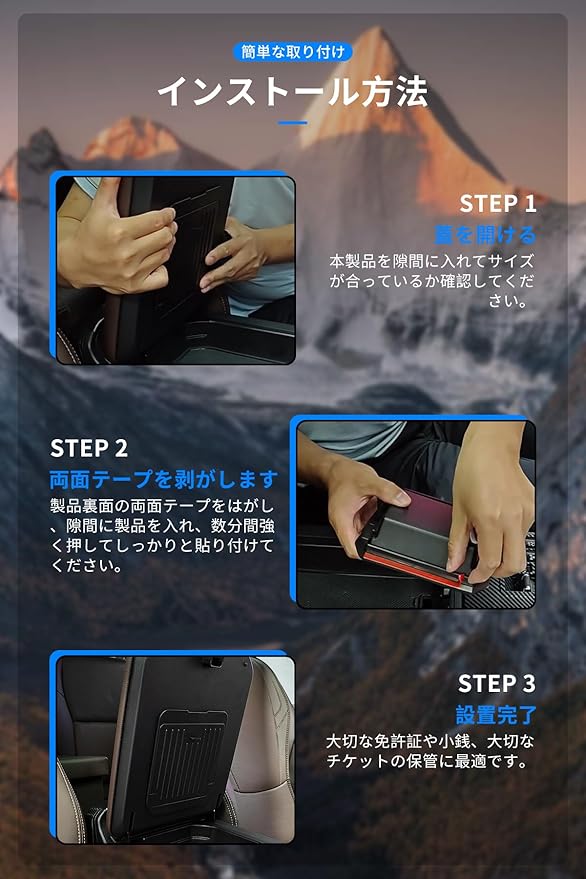 簡単な取り付け

インストール方法

STEP 1
蓋を開ける
本製品を隙間に入れてサイズが合っているか確認してください。

STEP 2
両面テープを剥がします
製品裏面の両面テープをはがし、隙間に製品を入れ、数分間強く押してしっかりと貼り付けてください。

STEP 3
設置完了
大切な免許証や小銭、大切なチケットの保管に最適です。