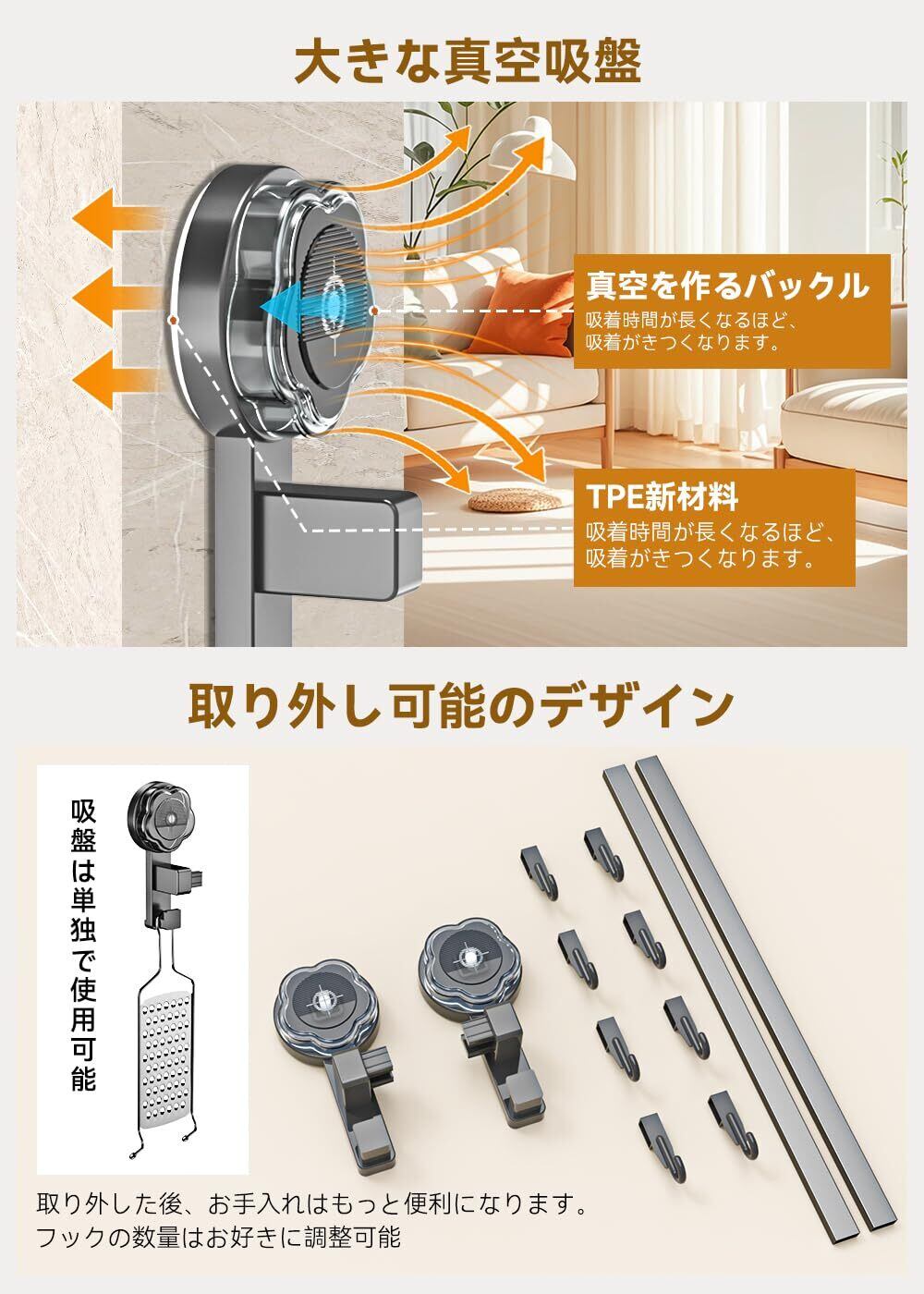 大きな真空吸盤

真空を作るバックル
吸着時間が長くなるほど、吸着がきつくなります。

TPE新材料
吸着時間が長くなるほど、吸着がきつくなります。

取り外し可能のデザイン

吸盤は単独で使用可能

取り外した後、お手入れはもっと便利になります。
フックの数量はお好きに調整可能