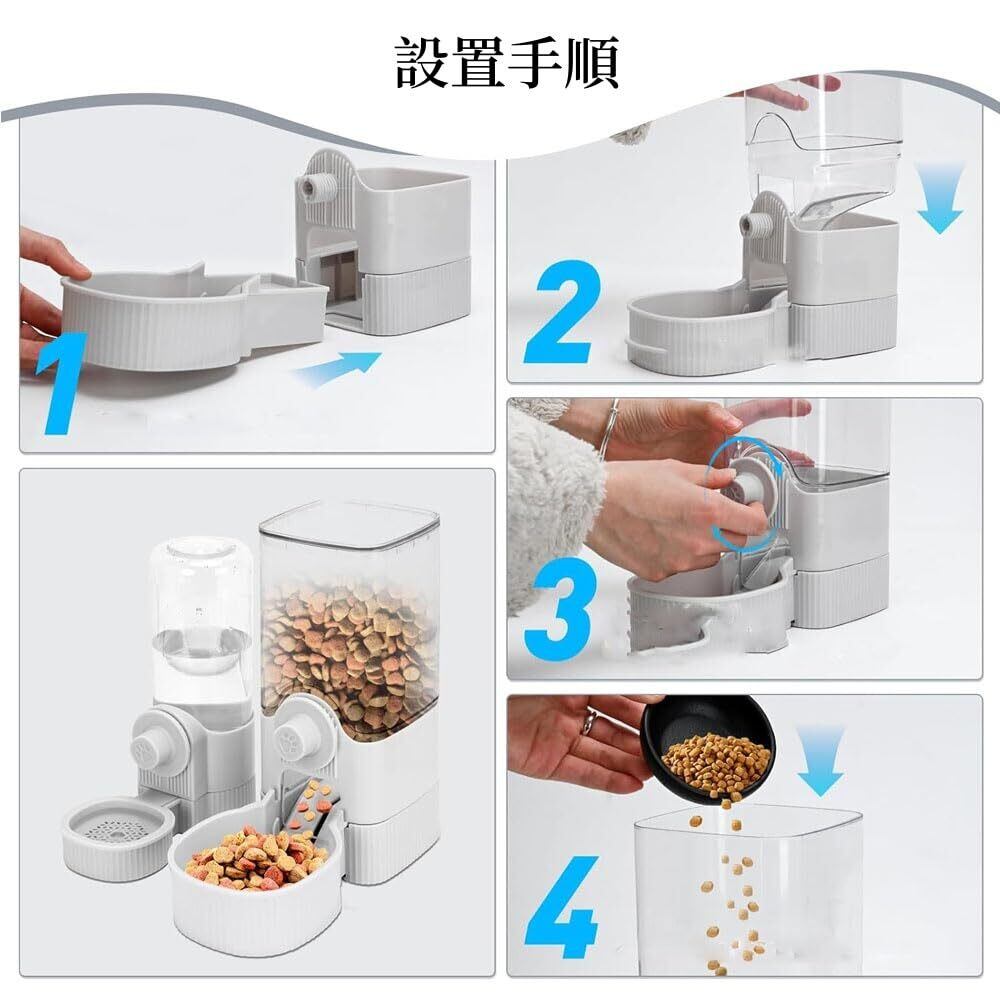 設置手順

1

2

3

4