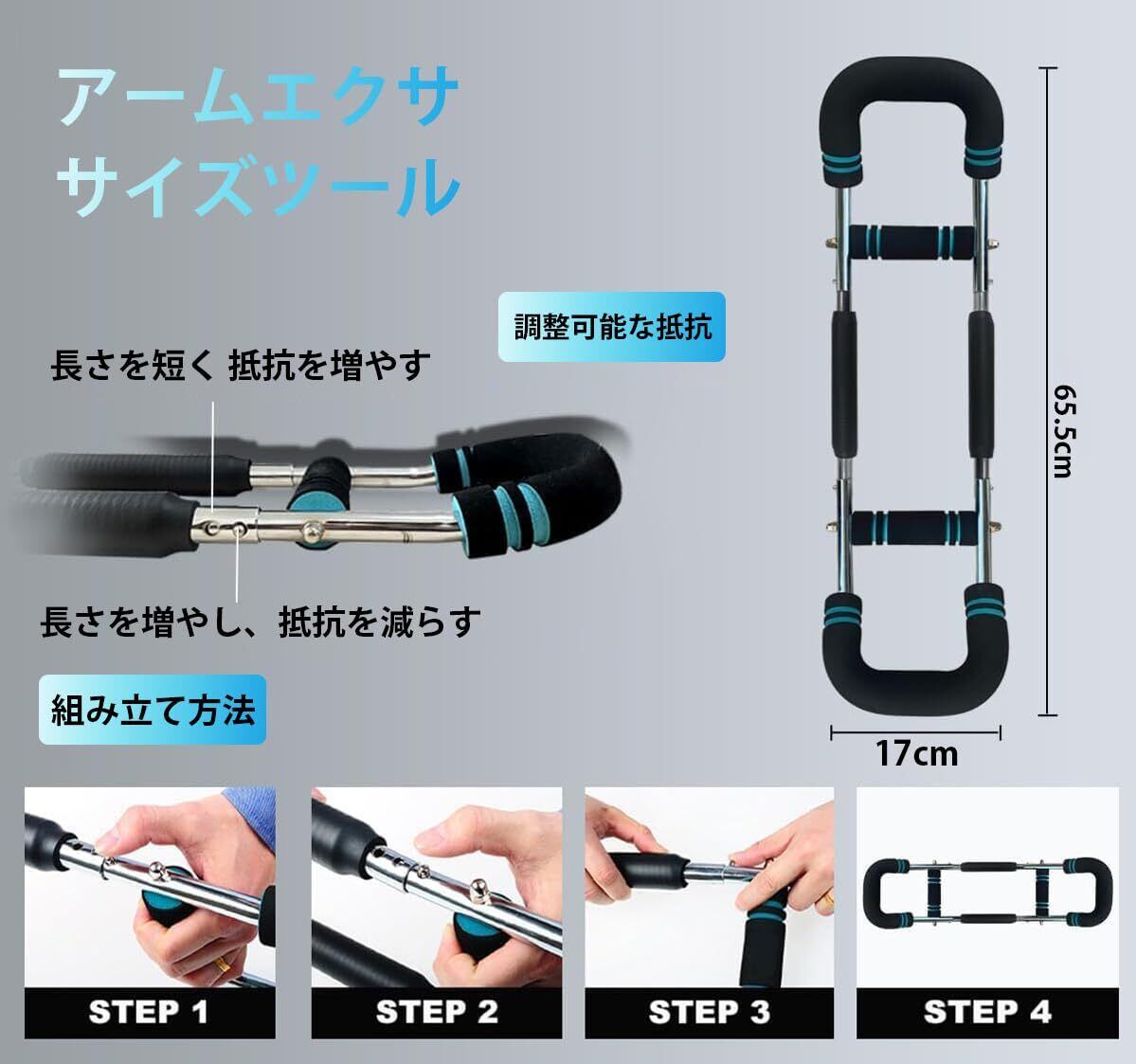 アームエクササイズツール

調整可能な抵抗

長さを短く 抵抗を増やす

長さを増やし、抵抗を減らす

組み立て方法

65.5cm

17cm

STEP 1

STEP 2

STEP 3

STEP 4