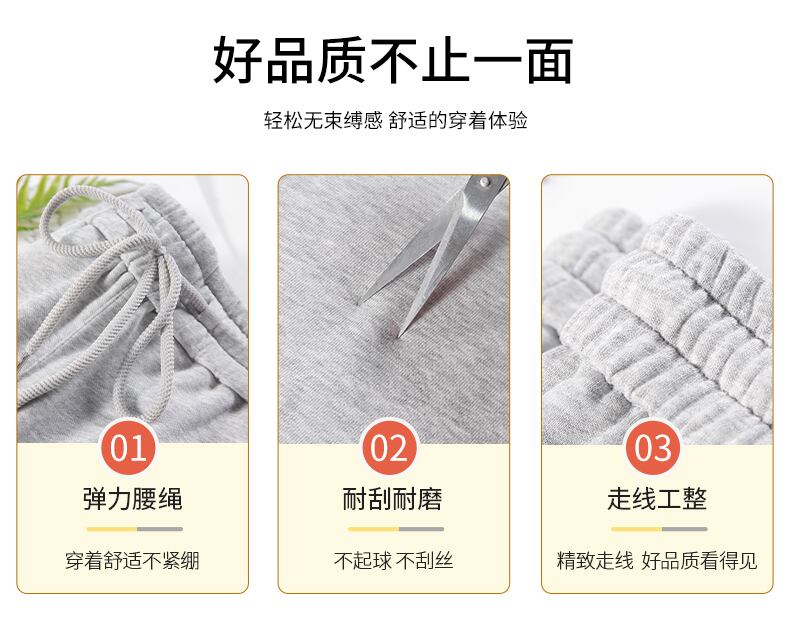 好品质不止一面

轻松无束缚感 舒适的穿着体验

01

弹力腰绳

穿着舒适不紧绷

02

耐刮耐磨

不起球 不刮丝

03

走线工整

精致走线 好品质看得见