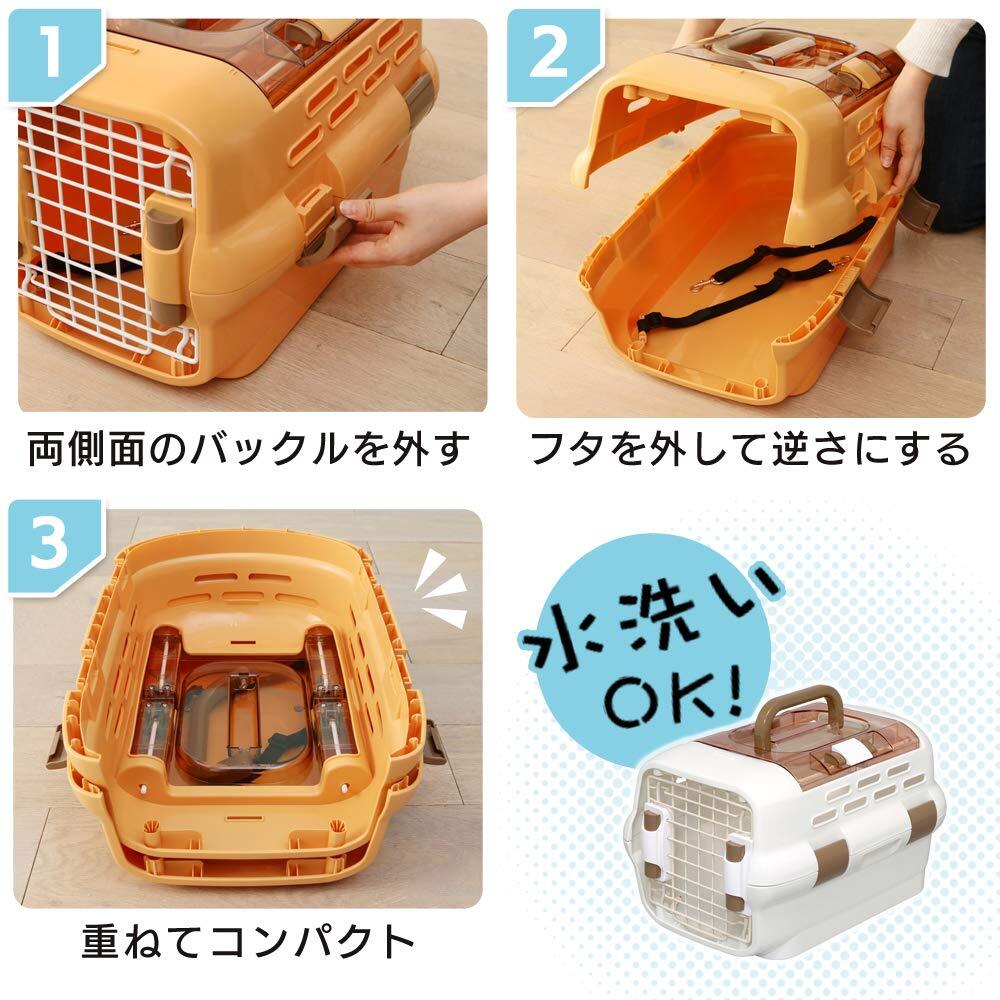 1

両側面のバックルを外す

2

フタを外して逆さにする

3

重ねてコンパクト

水洗い OK!