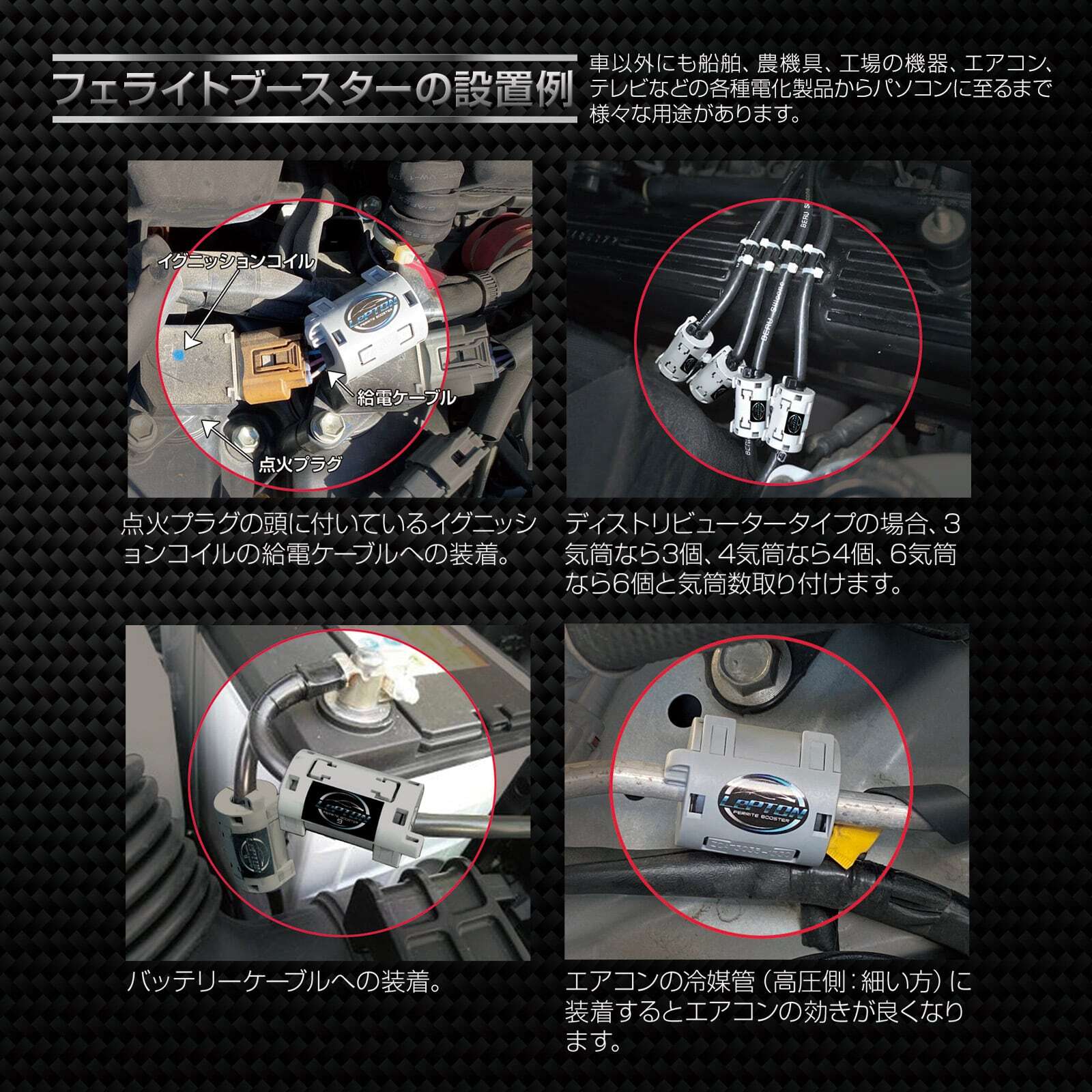 フェライトブースターの設置例

車以外にも船舶、農機具、工場の機器、エアコン、テレビなどの各種電化製品からパソコンに至るまで様々な用途があります。

イグニッションコイル
LEPTON
給電ケーブル
点火プラグ

点火プラグの頭に付いているイグニッションコイルの給電ケーブルへの装着。

ディストリビュータータイプの場合、3気筒なら3個、4気筒なら4個、6気筒なら6個と気筒数取り付けます。

LEPTON

バッテリーケーブルへの装着。

LEPTON
FERRITE BOOSTER

エアコンの冷媒管（高圧側：細い方）に装着するとエアコンの効きが良くなります。