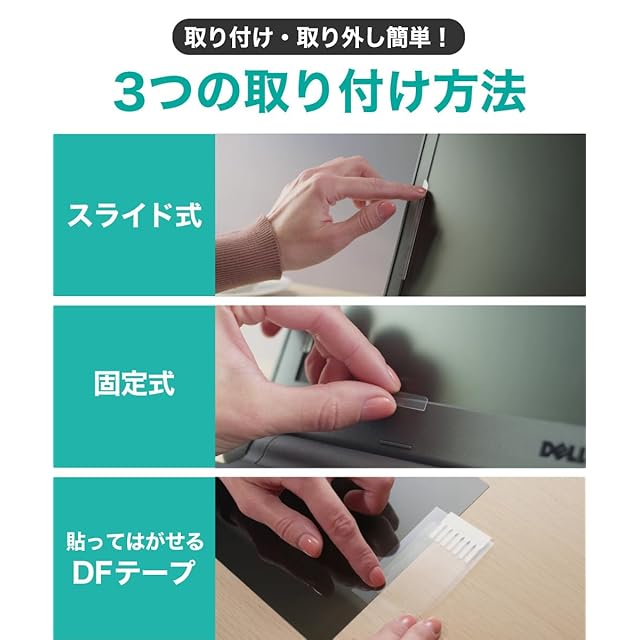 取り付け・取り外し簡単！

3つの取り付け方法

スライド式

固定式

DELL

貼ってはがせる
DFテープ