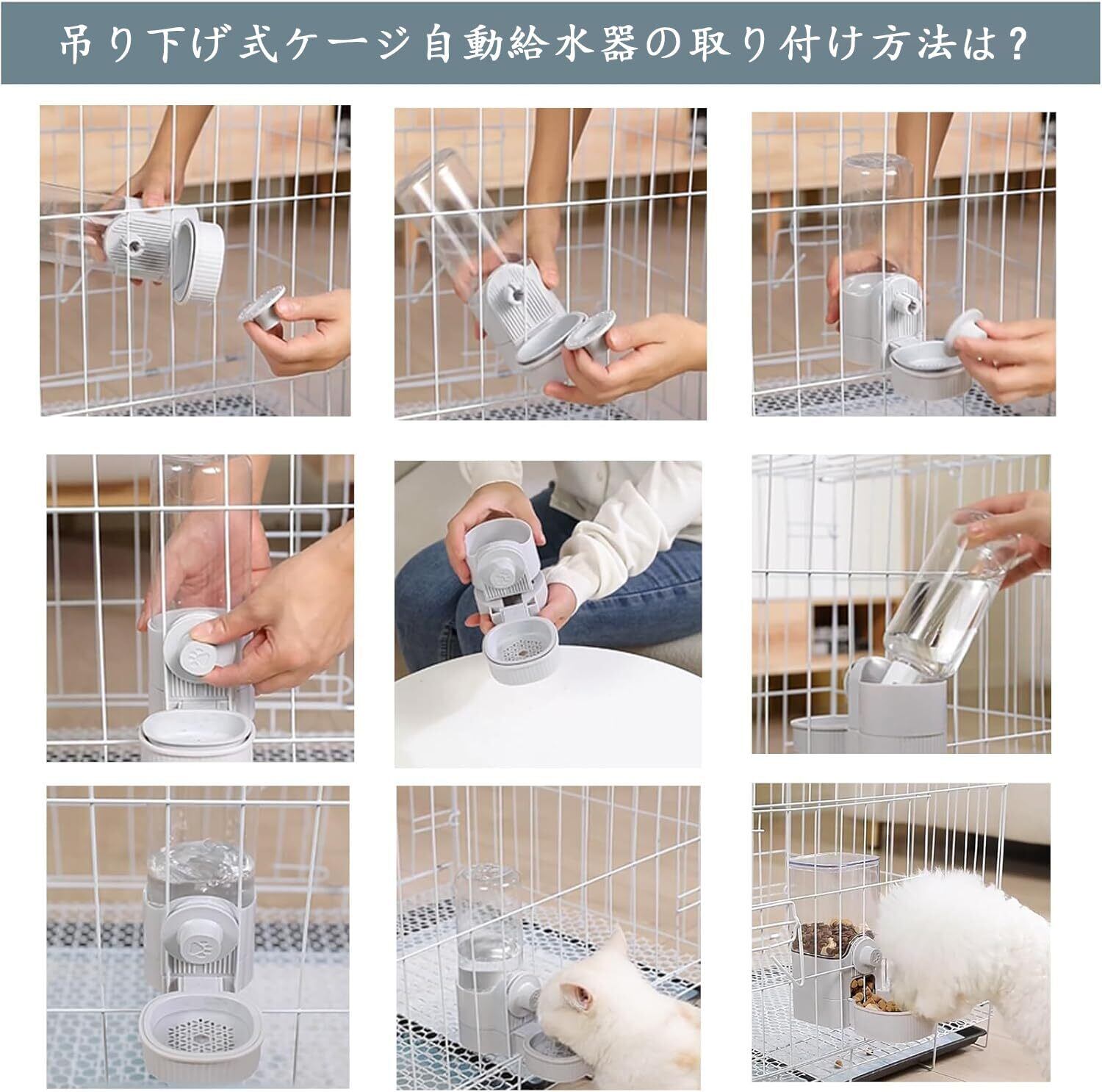 吊り下げ式ケージ自動給水器の取り付け方法は？