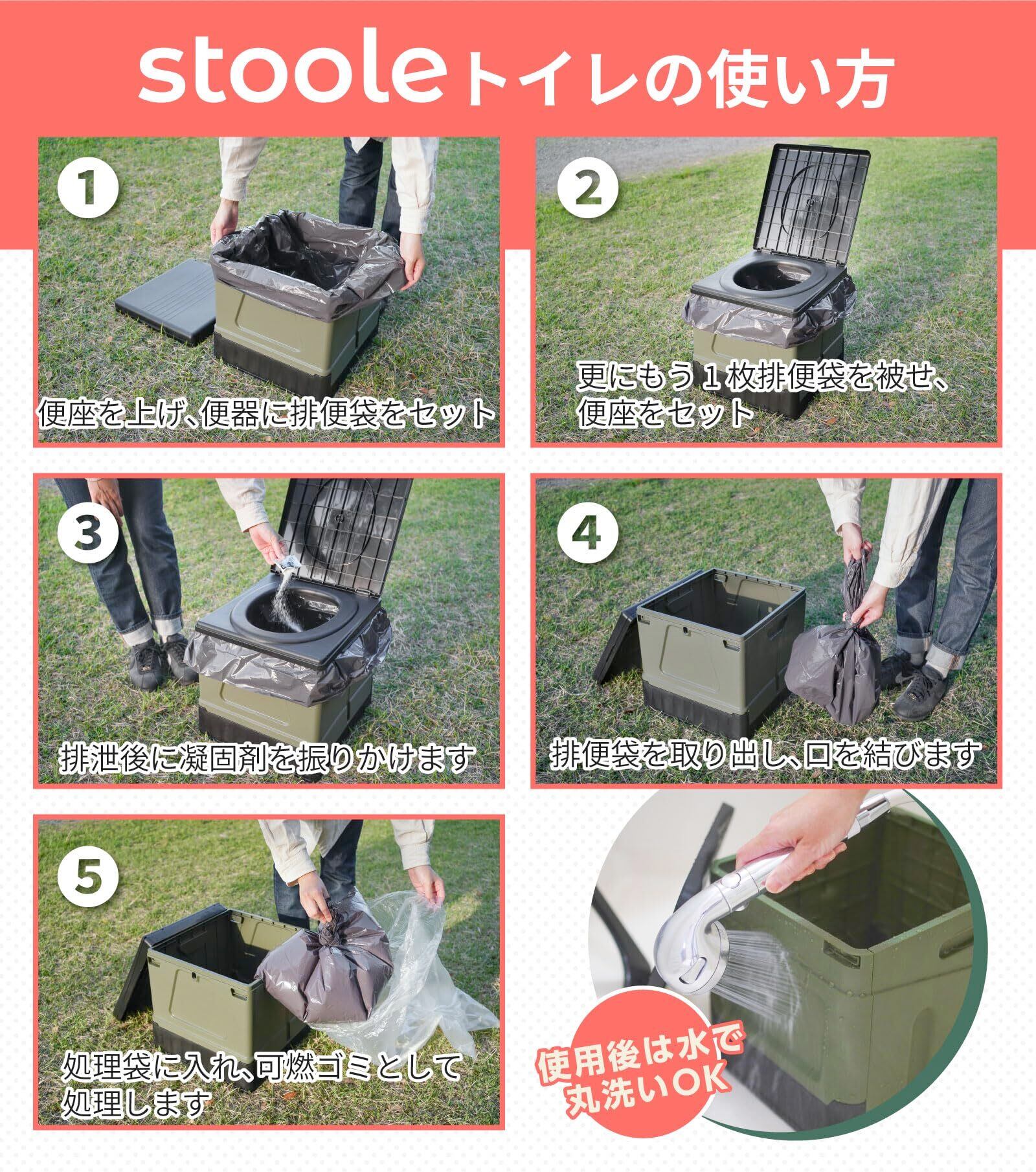 stooleトイレの使い方

1
便座を上げ、便器に排便袋をセット

2
更にもう１枚排便袋を被せ、便座をセット

3
排泄後に凝固剤を振りかけます

4
排便袋を取り出し、口を結びます

5
処理袋に入れ、可燃ゴミとして処理します

使用後は水で丸洗いOK