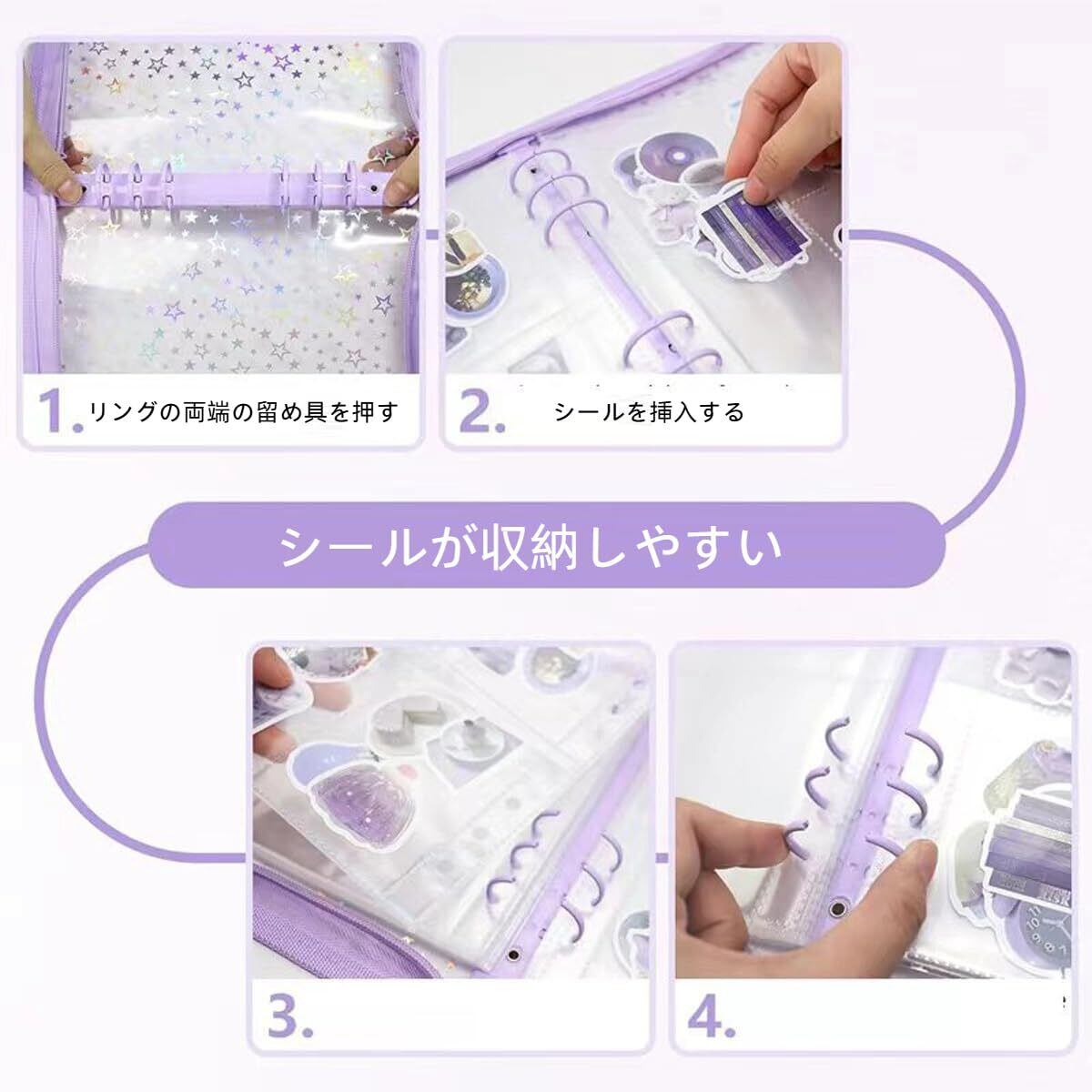 1. リングの両端の留め具を押す

2. シールを挿入する

シールが収納しやすい

3.

4.