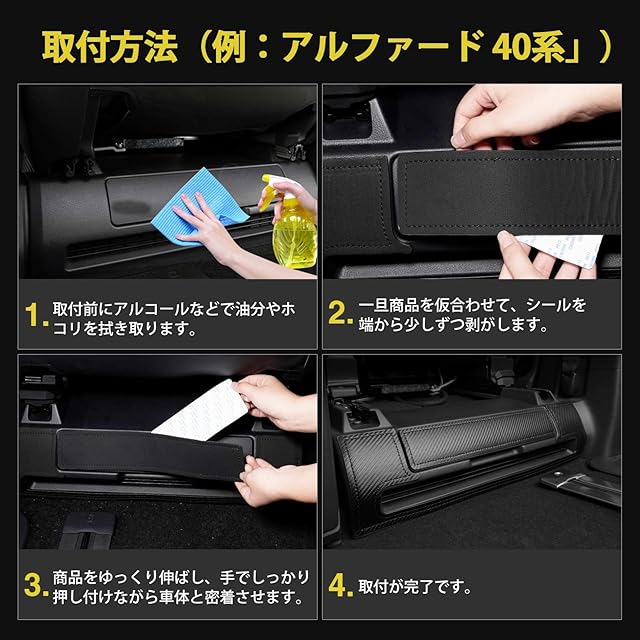 取付方法（例：アルファード 40系」）

1. 取付前にアルコールなどで油分やホコリを拭き取ります。

2. 一旦商品を仮合わせて、シールを端から少しずつ剥がします。

3. 商品をゆっくり伸ばし、手でしっかり押し付けながら車体と密着させます。

4. 取付が完了です。