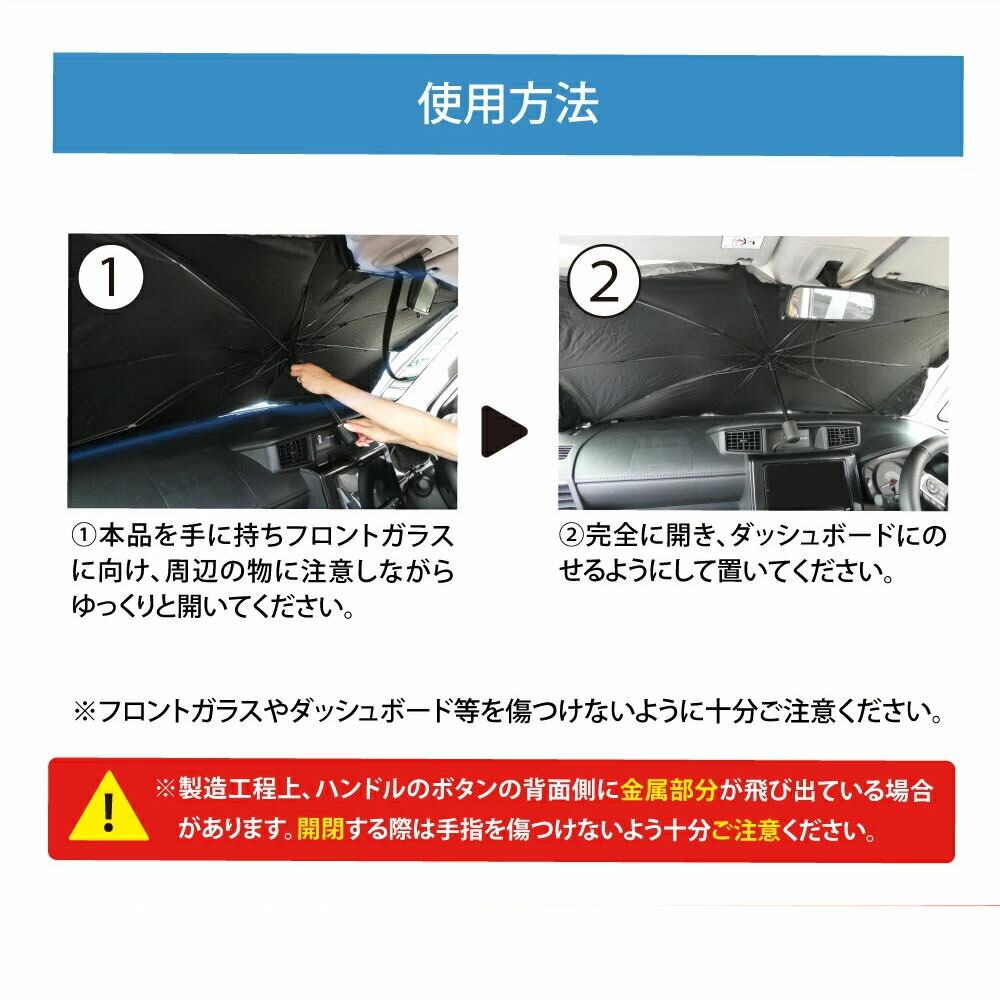 使用方法

1

2

①本品を手に持ちフロントガラスに向け、周辺の物に注意しながらゆっくりと開いてください。

②完全に開き、ダッシュボードにのせるようにして置いてください。

※フロントガラスやダッシュボード等を傷つけないように十分ご注意ください。

!

※製造工程上、ハンドルのボタンの背面側に金属部分が飛び出ている場合があります。開閉する際は手指を傷つけないよう十分ご注意ください。